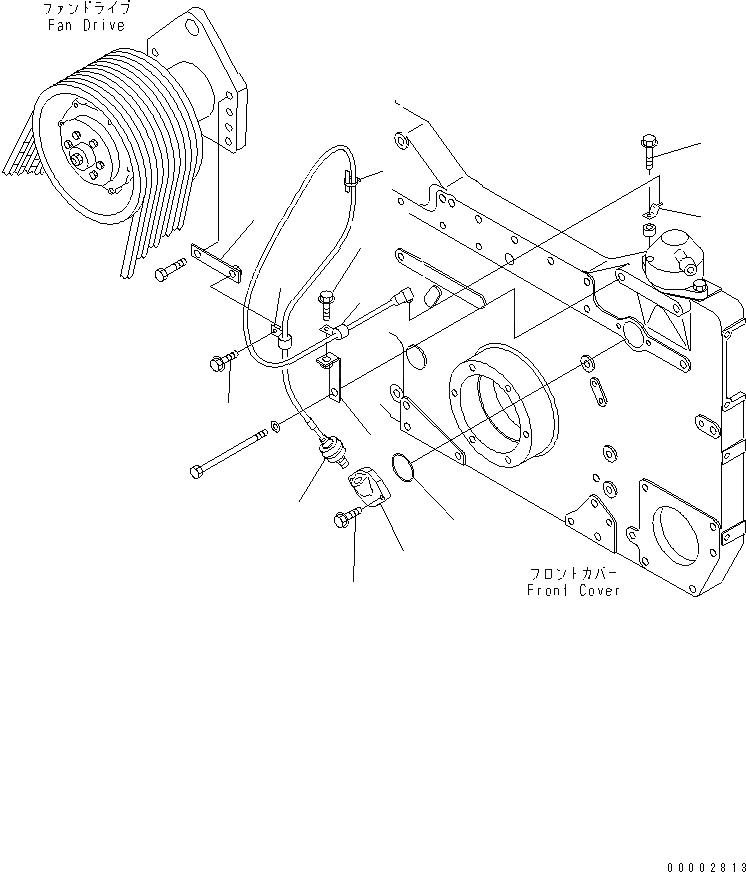 ファンドライブ
Fan Drive

フロントカバー
Front Cover

00002813