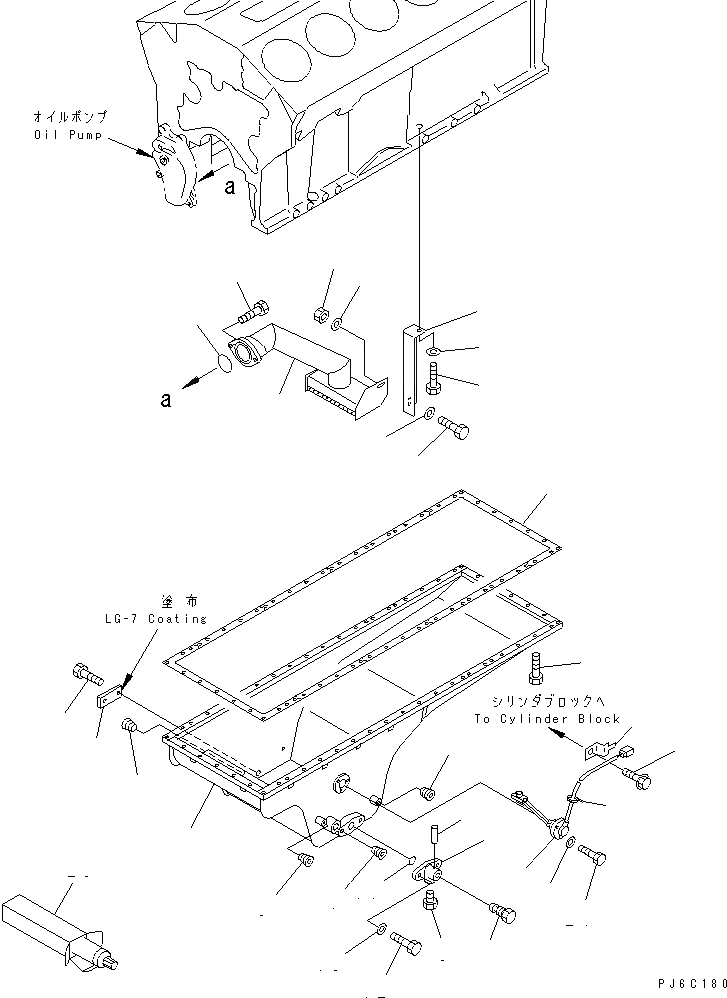 オイルポンプ
Oil Pump

a

a

塗布
LG-7 Coating

シリンダブロックへ
To Cylinder Block

PJ6C180