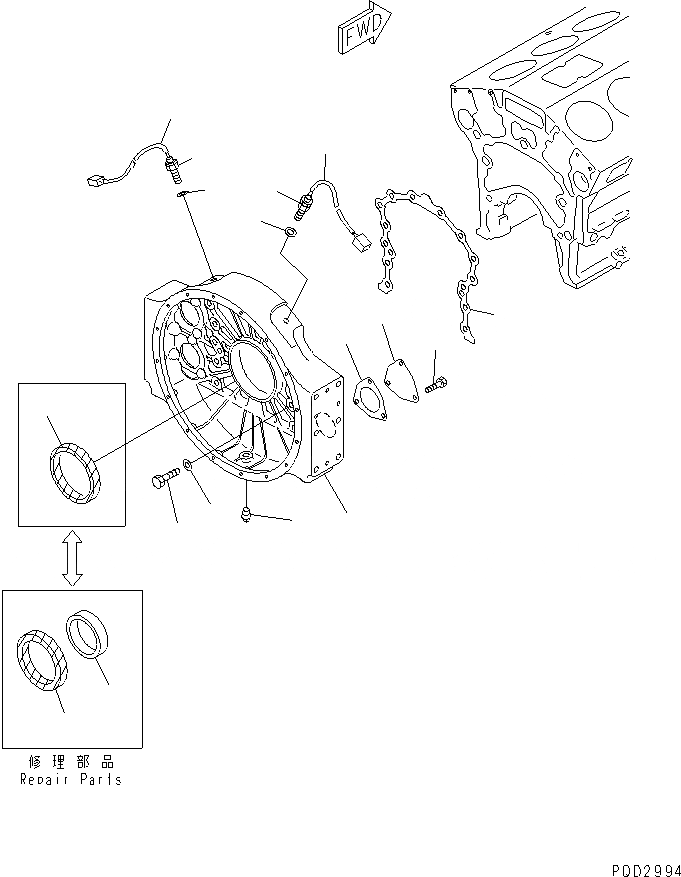 FWD

修理部品
Repair Parts

PDD2994