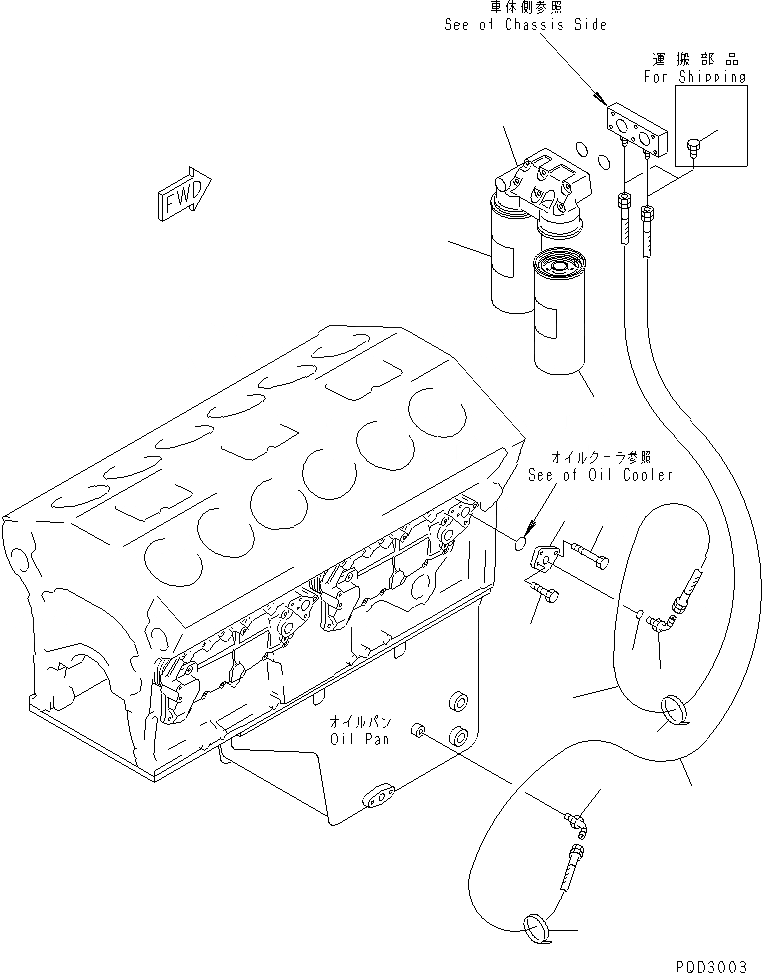 車体側参照
See of Chassis Side

運搬部品
For Shipping

FWD

オイルクーラ参照
See of Oil Cooler

オイルパン
Oil Pan

P0D3003