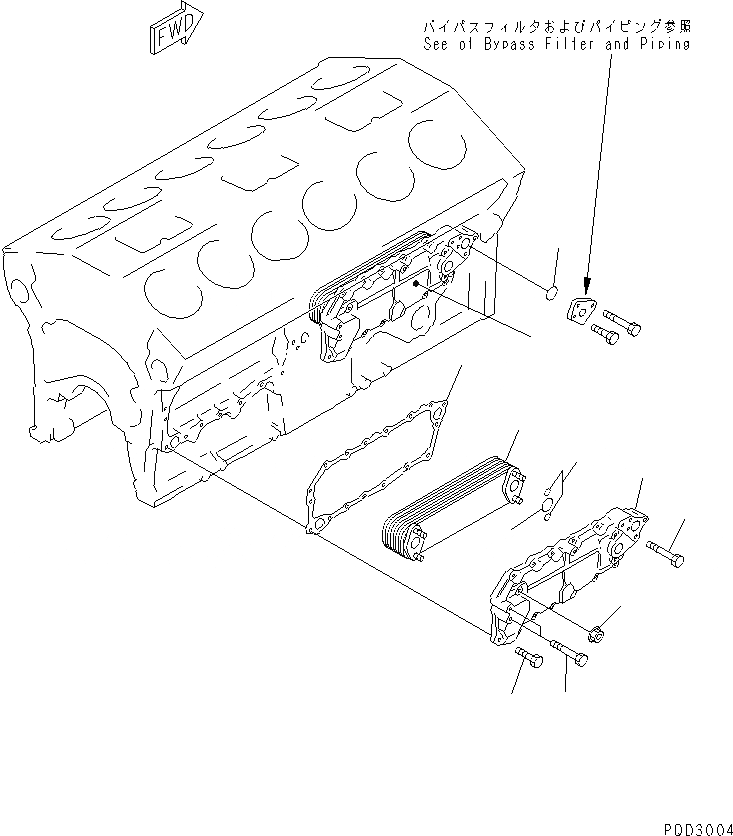 FWD

バイパスフィルタおよびパイピング参照
See of Bypass Filter and Piping

PDD3004