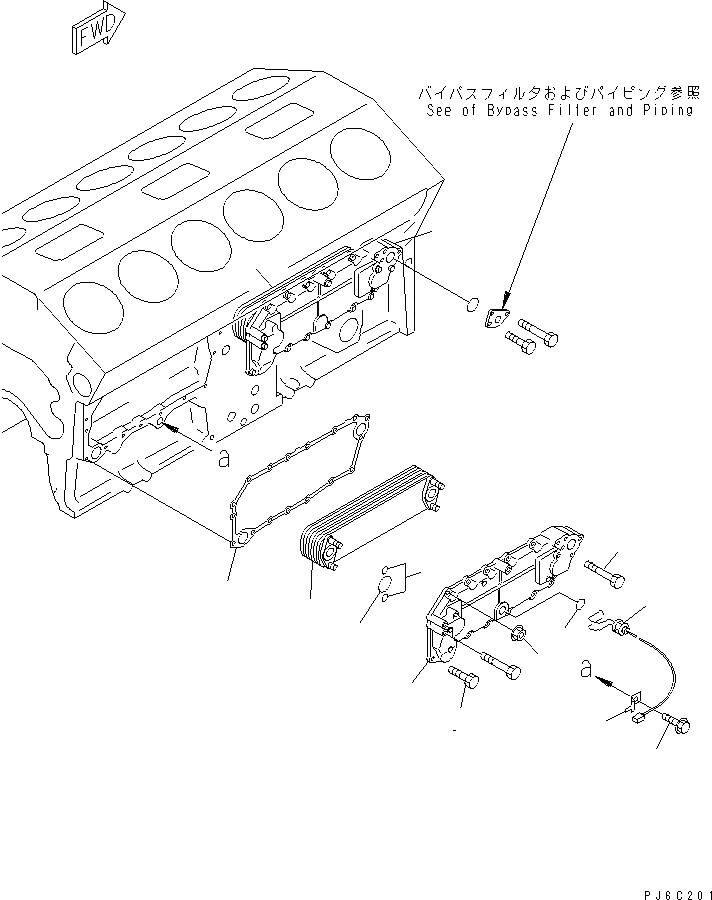 FWD

バイパスフィルタおよびパイピング参照
See of Bypass Filter and Piping

a

a

PJ6C201