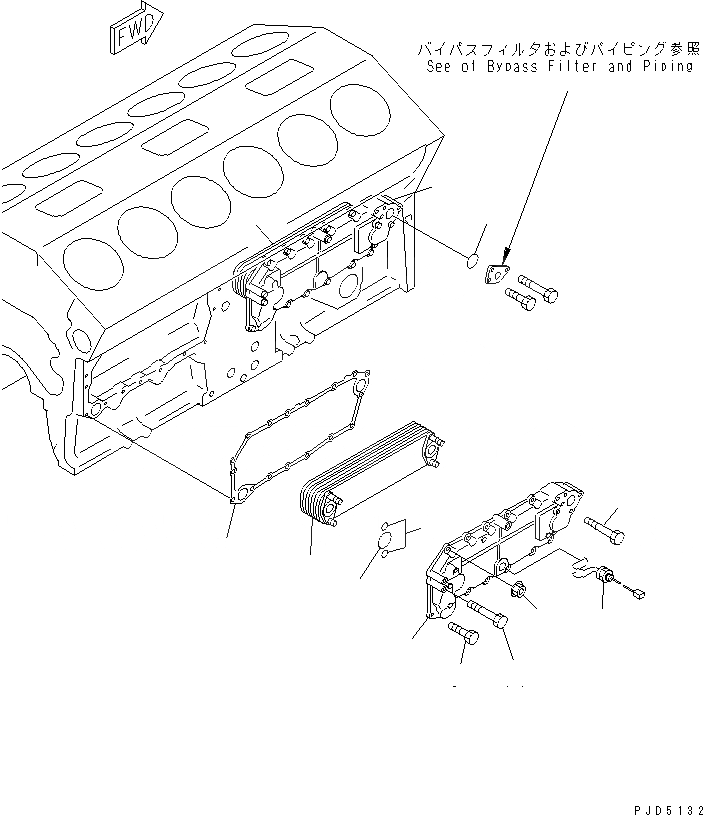 FWD

バイパスフィルタおよびパイピング参照
See of Bypass Filter and Piping

PJD5132