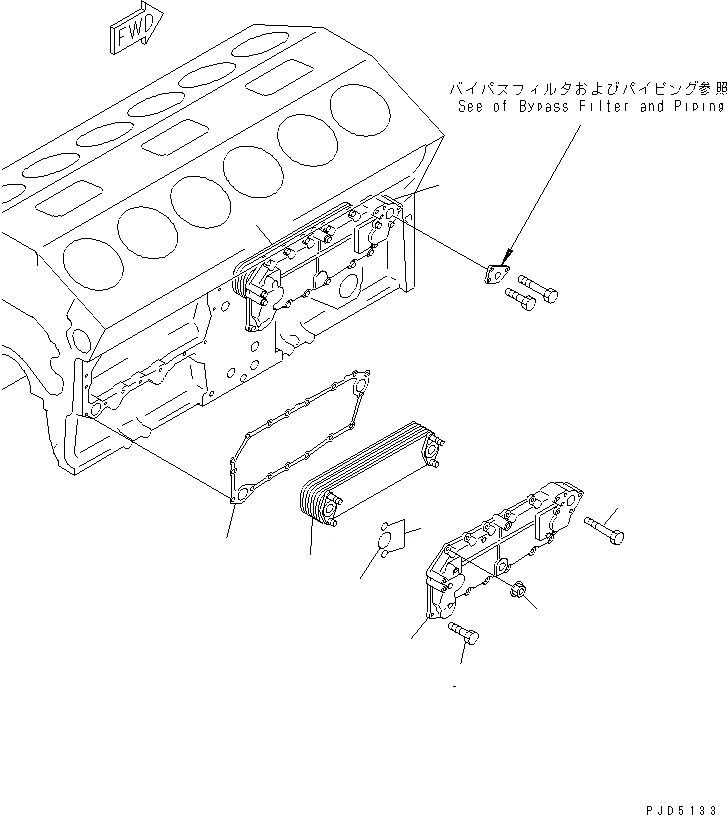 FWD

バイパスフィルタおよびパイピング参照
See of Bypass Filter and Piping

PJD5133