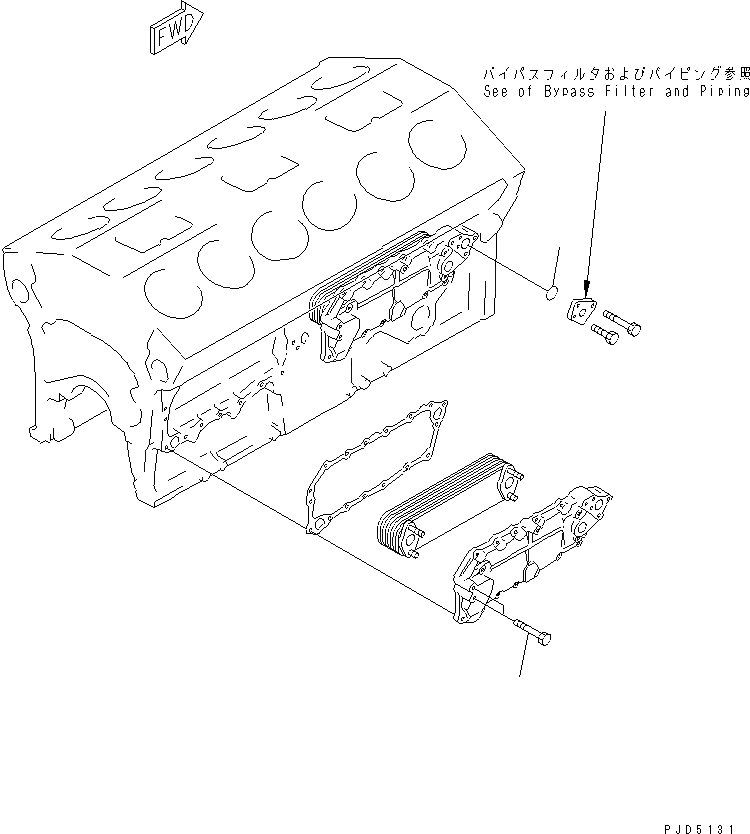 FWD

バイパスフィルタおよびパイピング参照
See of Bypass Filter and Piping

PJD5131