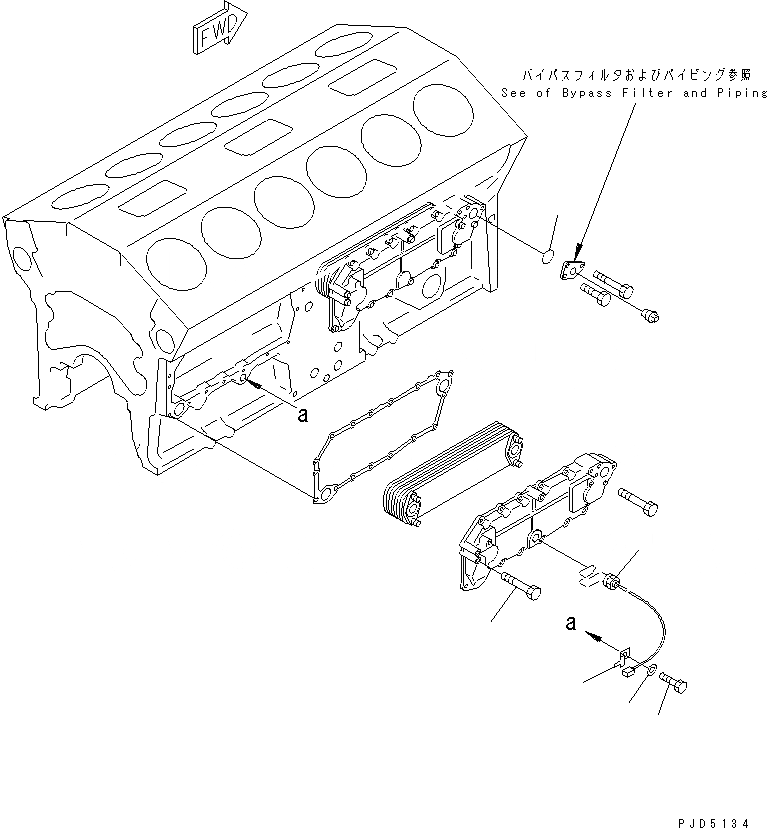 FWD

バイパスフィルタおよびパイピング参照
See of Bypass Filter and Piping

a

a

PJD5134