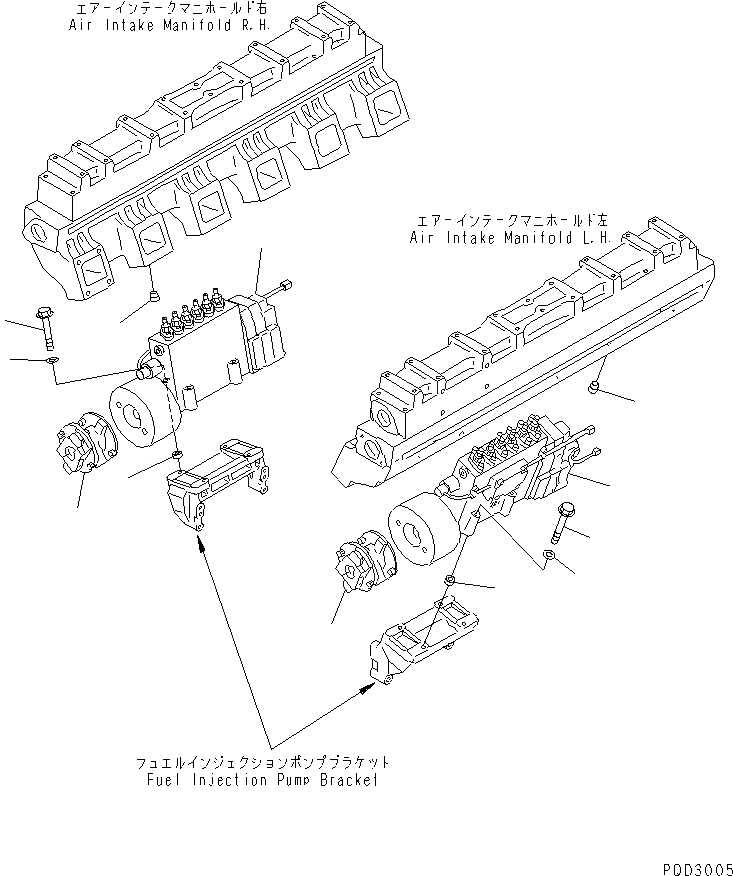 エアーインテークマニホールド右
Air Intake Manifold R.H.

エアーインテークマニホールド左
Air Intake Manifold L.H.

フュエルインジェクションポンプブラケット
Fuel Injection Pump Bracket

P0D3005