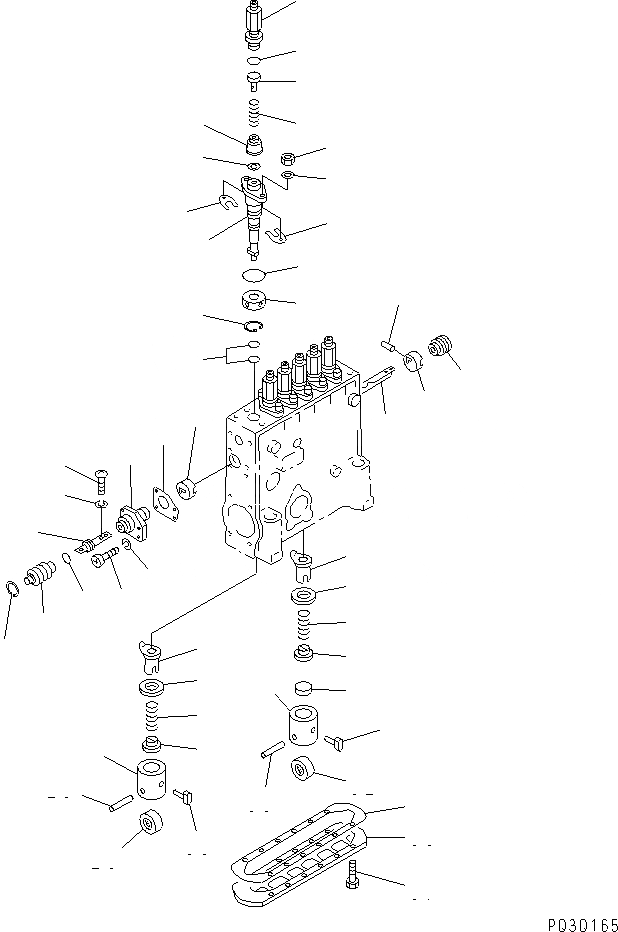 PQ30165