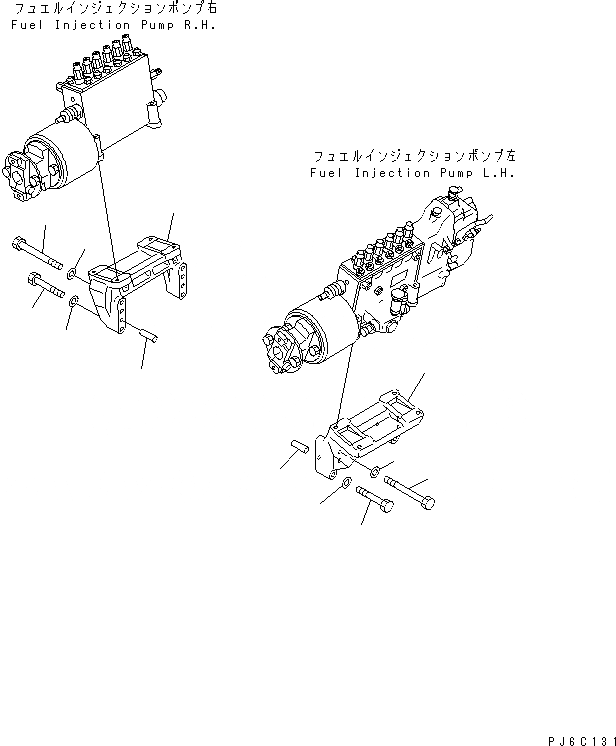 フュエルインジェクションポンプ右
Fuel Injection Pump R.H.

フュエルインジェクションポンプ左
Fuel Injection Pump L.H.

PJ6C131