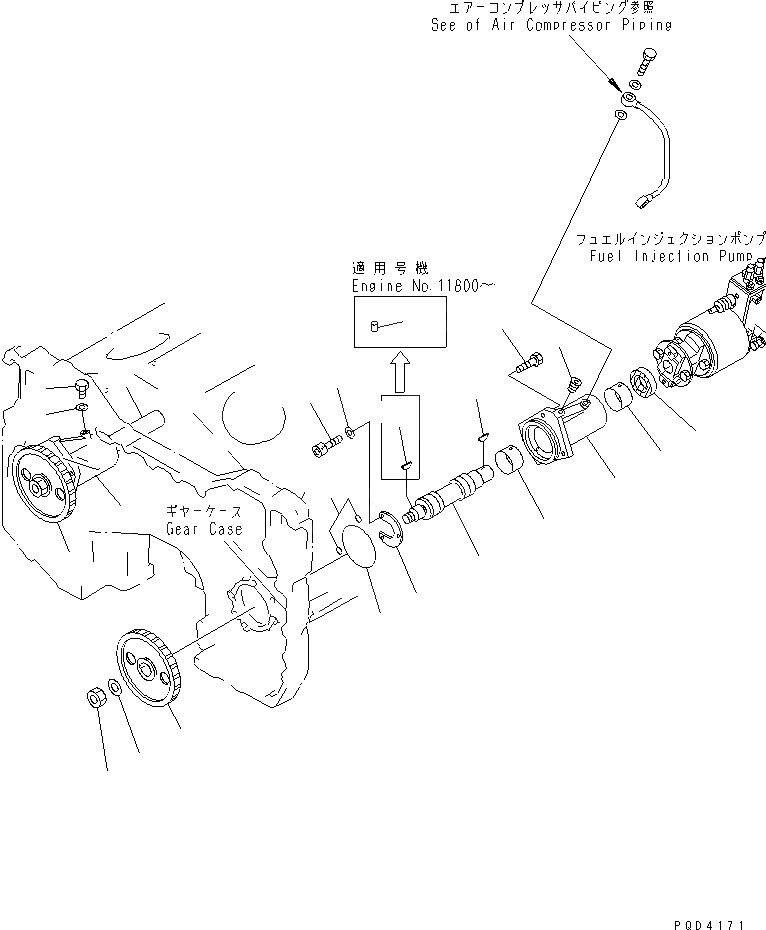 エアーコンプレッサパイピング参照
See of Air Compressor Piping

フュエルインジェクションポンプ
Fuel Injection Pump

適用号機
Engine No.11600~

ギヤーケース
Gear Case

PQD4171