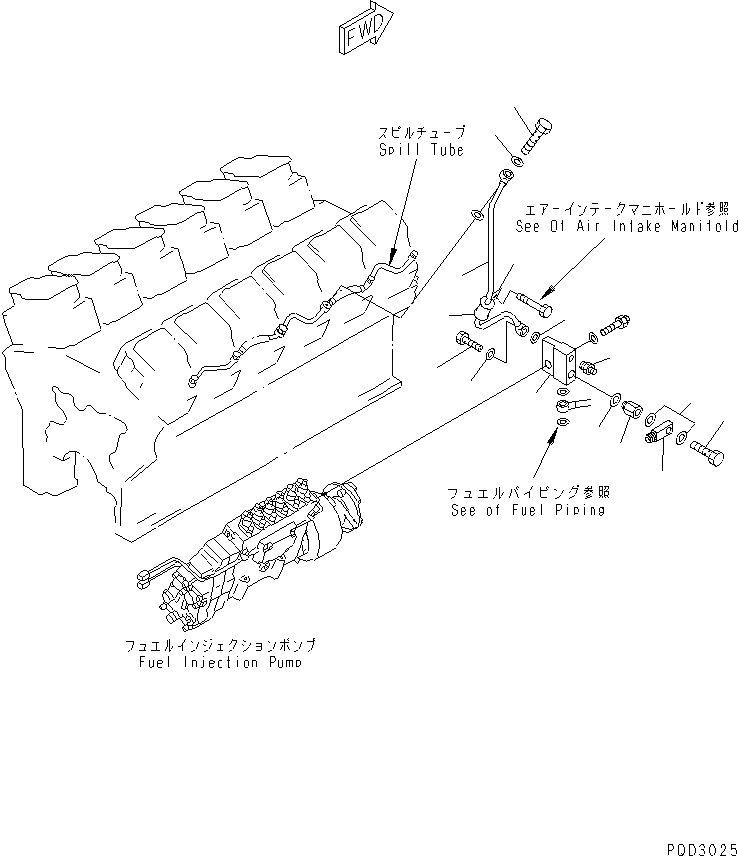 FWD

スピルチューブ
Spill Tube

エアーインテークマニホールド参照
See Of Air Intake Manifold

フュエルパイピング参照
See of Fuel Piping

フュエルインジェクションポンプ
Fuel Injection Pump

PDD3025