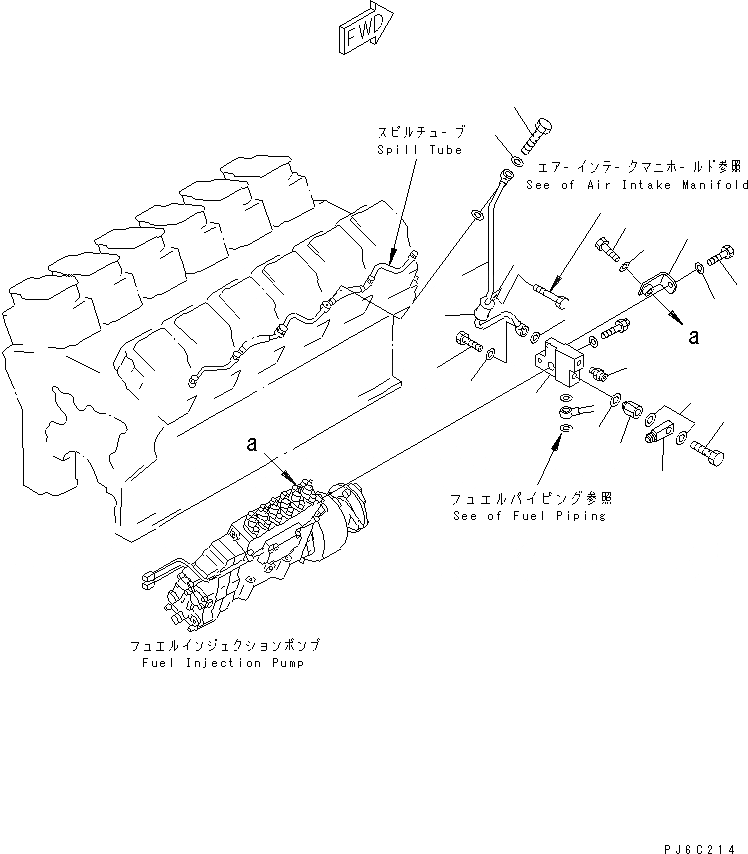 FWD

スピルチューブ
Spill Tube

エアーインテークマニホールド参照
See of Air Intake Manifold

a

a

フュエルパイピング参照
See of Fuel Piping

フュエルインジェクションポンプ
Fuel Injection Pump

PJ6C214