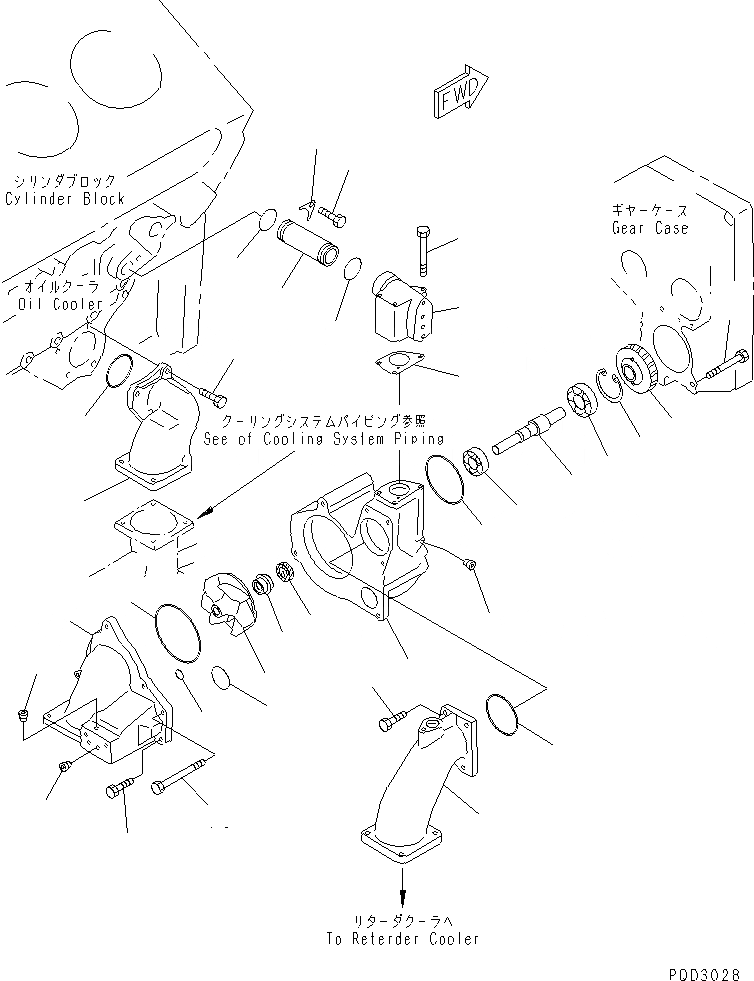 FWD

シリンダブロック
Cylinder Block

ギヤーケース
Gear Case

オイルクーラ
Oil Cooler

クーリングシステムパイピング参照
See of Cooling System Piping

リターダクーラへ
To Reterder Cooler

P0D3028