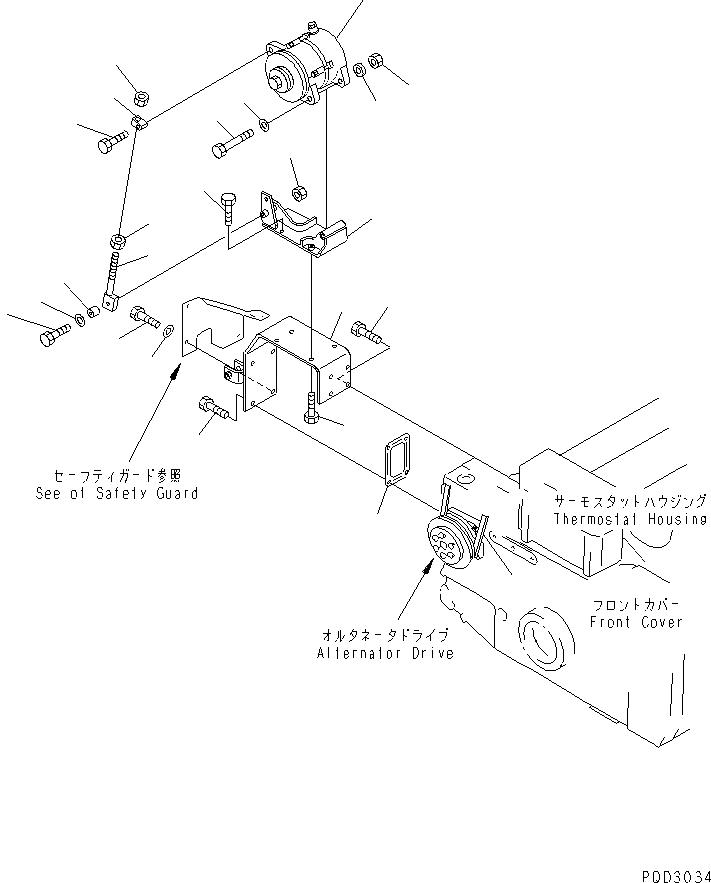 セーフティガード参照
See of Safety Guard

サーモスタットハウジング
Thermostat Housing

フロントカバー
Front Cover

オルタネータドライブ
Alternator Drive

PDD3034