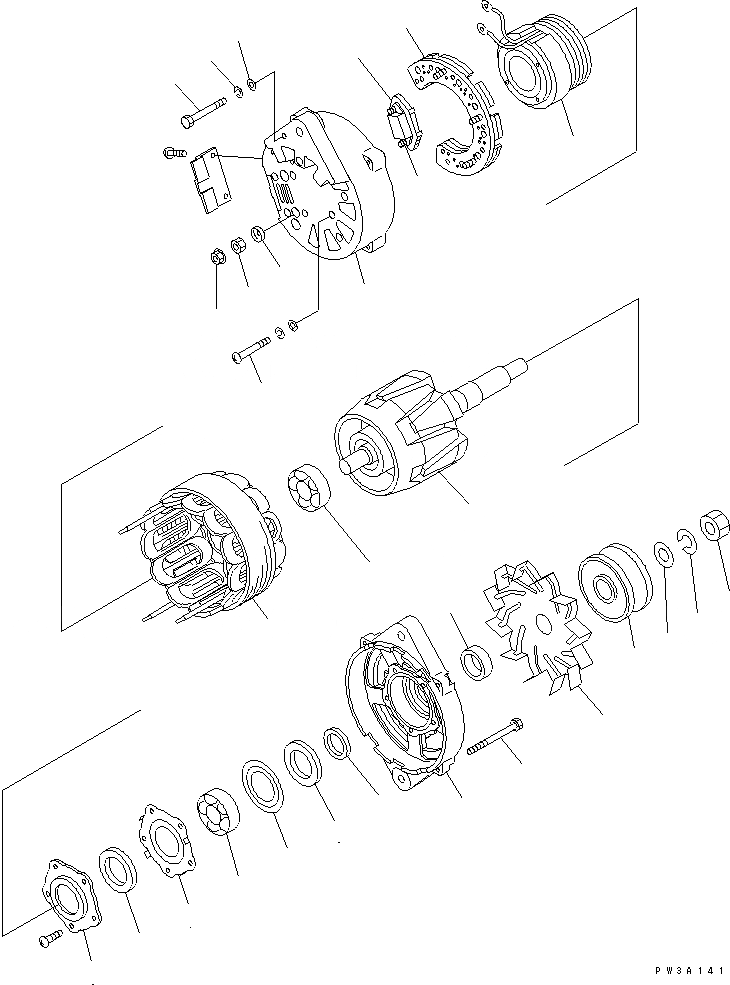 PW3A141