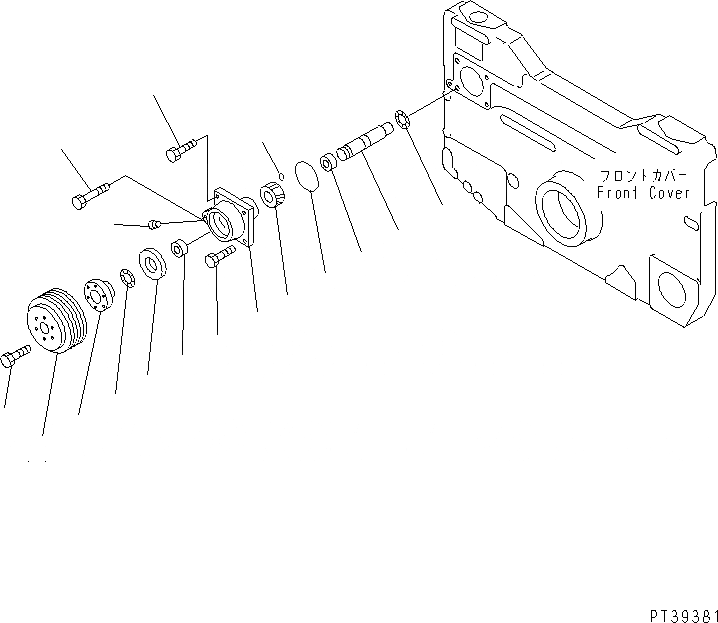 フロントカバー
Front Cover

PT39381