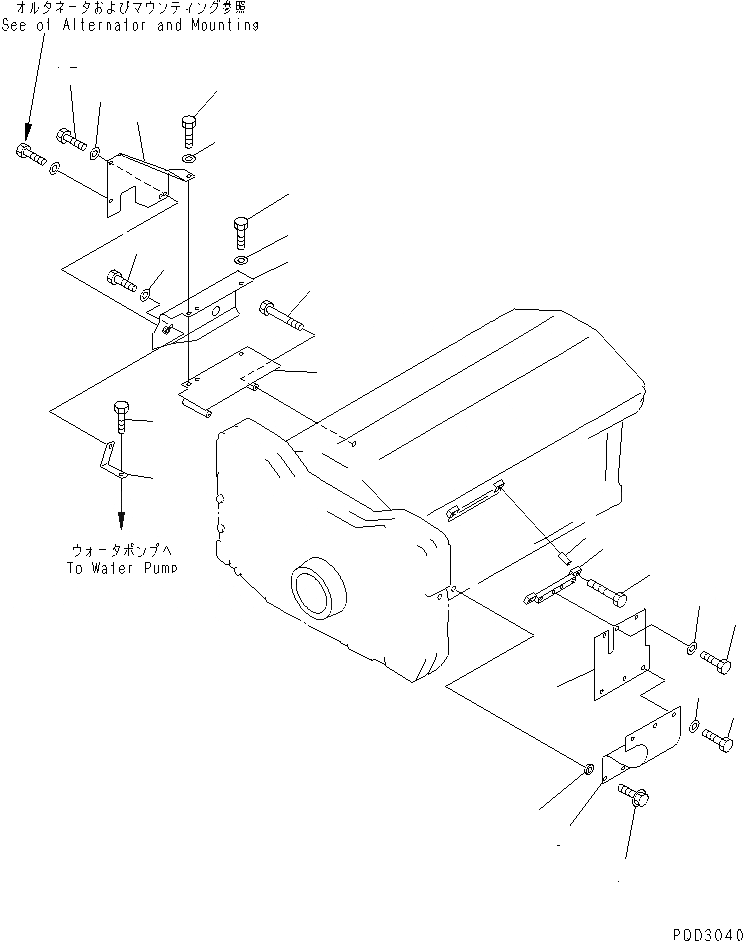 オルタネータおよびマウンティング参照
See of Alternator and Mounting

ウォータポンプへ
To Water Pump

PDD3040