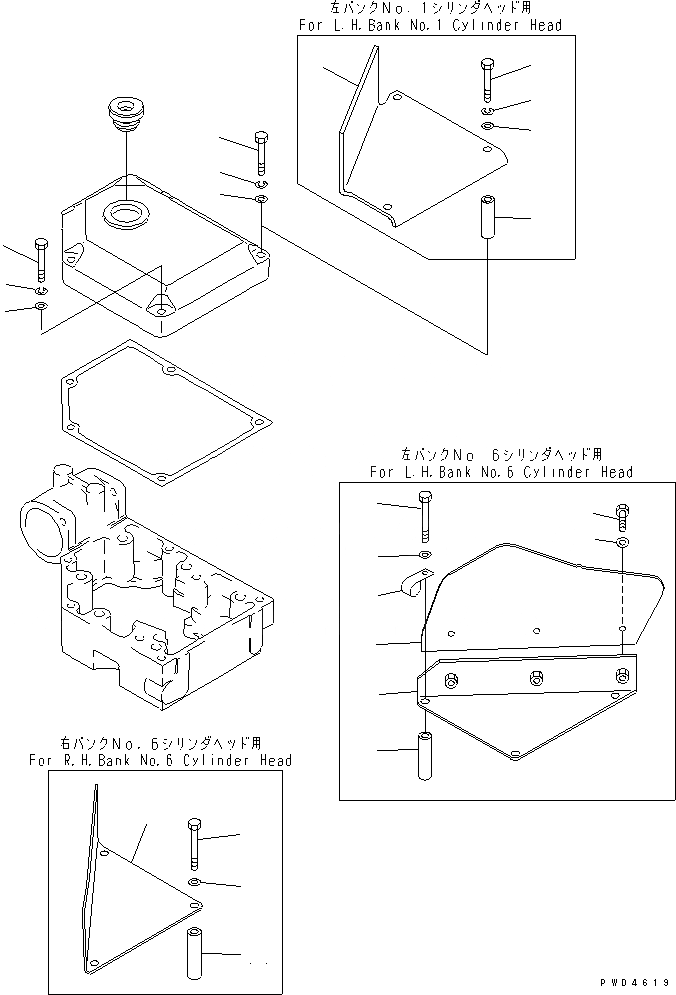 左バンクNo. 1シリンダヘッド用
For L.H.Bank No.1 Cylinder Head

左バンクNo 6シリンダヘッド用
For L.H.Bank No.6 Cylinder Head

右バンクNo. 6シリンダヘッド用
For R.H.Bank No.6 Cylinder Head

PWD4619