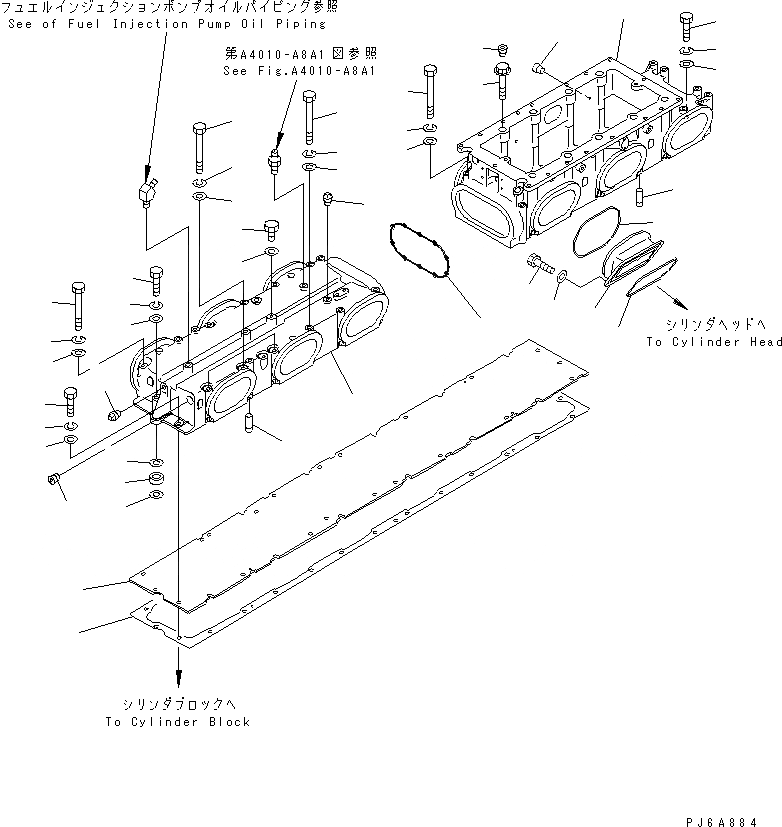 フュエルインジェクションポンプオイルパイピング参照
See of Fuel Injection Pump Oil Piping

第A4010-A8A1図参照
See Fig.A4010-A8A1

シリンダヘッドへ
To Cylinder Head

シリンダブロックへ
To Cylinder Block

PJ6A884