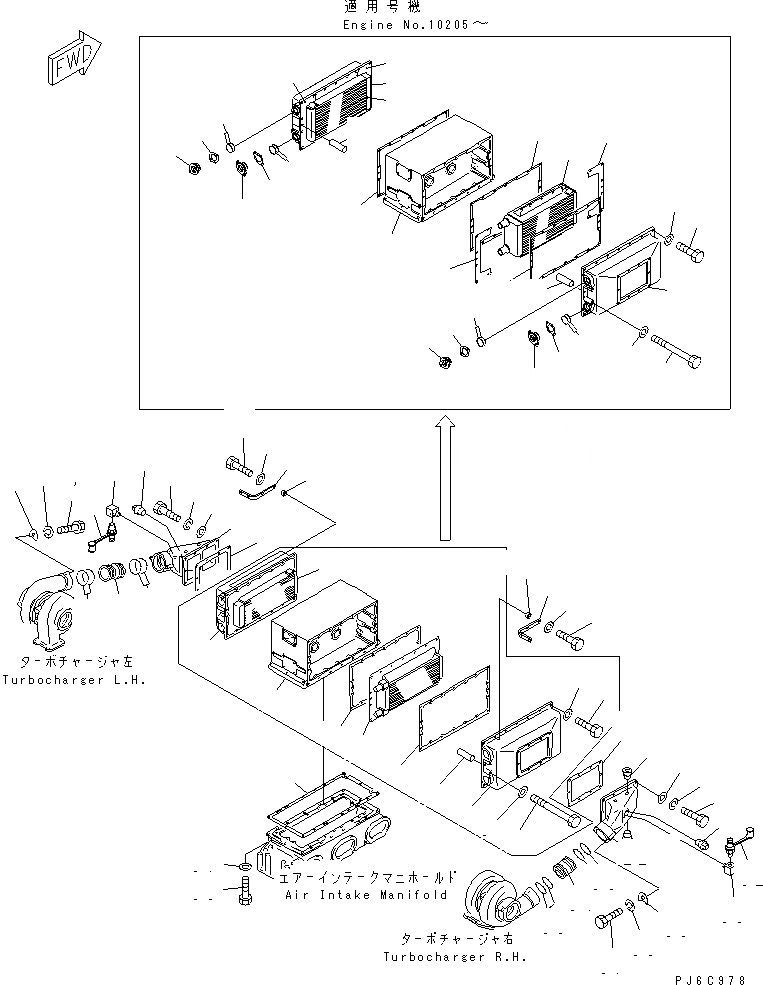 適用号機
Engine No.10205～

FWD

ターボチャージャ左
Turbocharger L.H.

エアーインテークマニホールド
Air Intake Manifold

ターボチャージャ右
Turbocharger R.H.

PJ6C978