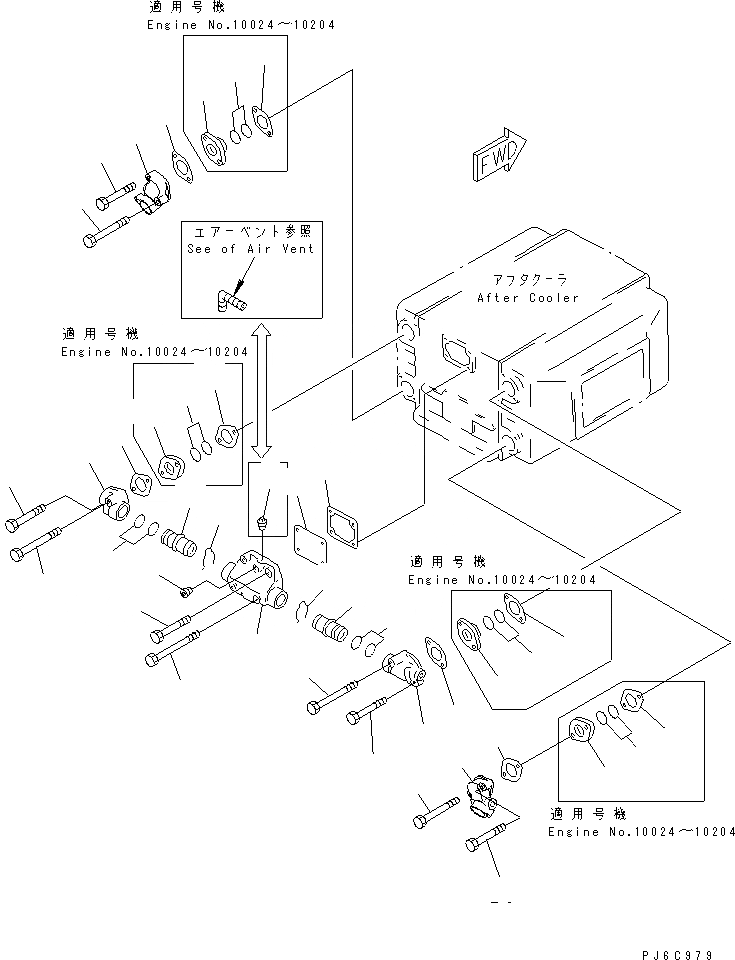 適用号機
Engine No.10024～10204

FWD

エアーベント参照
See of Air Vent

アフタクーラ
After Cooler

適用号機
Engine No.10024～10204

適用号機
Engine No.10024～10204

適用号機
Engine No.10024～10204

PJ6C979