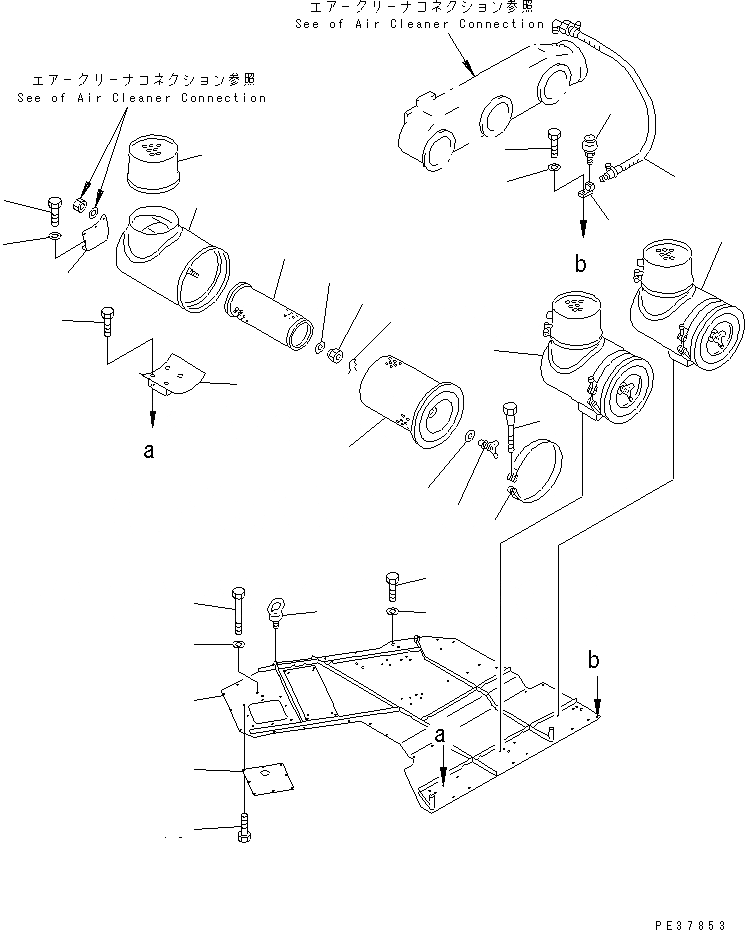 エアークリーナコネクション参照
See of Air Cleaner Connection

エアークリーナコネクション参照
See of Air Cleaner Connection

b

a

b

a

PE37853