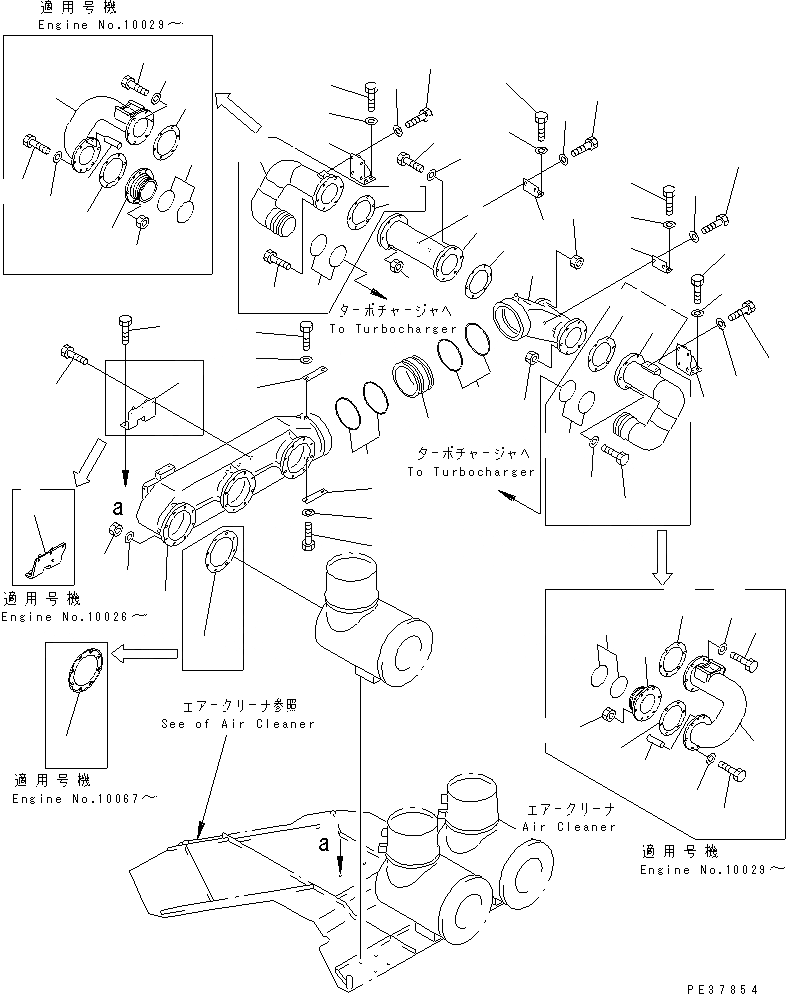 適用号機
Engine No.10029～

ターボチャージャへ
To Turbocharger

ターボチャージャへ
To Turbocharger

a

適用号機
Engine No.10026～

エアークリーナ参照
See of Air Cleaner

適用号機
Engine No.10067～

a

エアークリーナ
Air Cleaner

適用号機
Engine No.10029～

PE37854