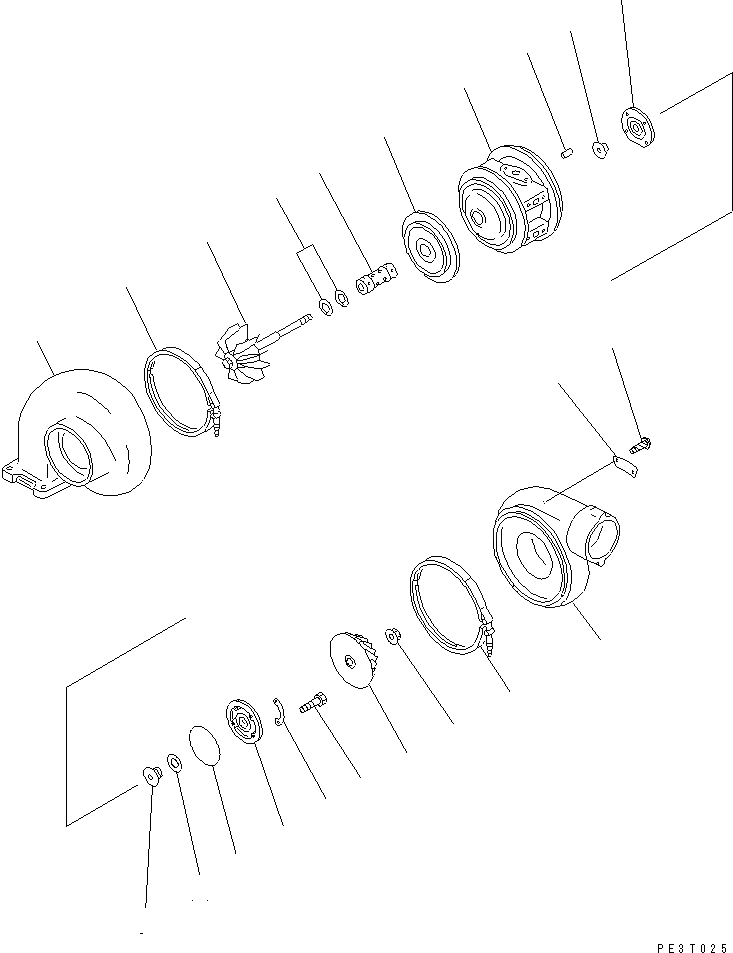 PE3T025