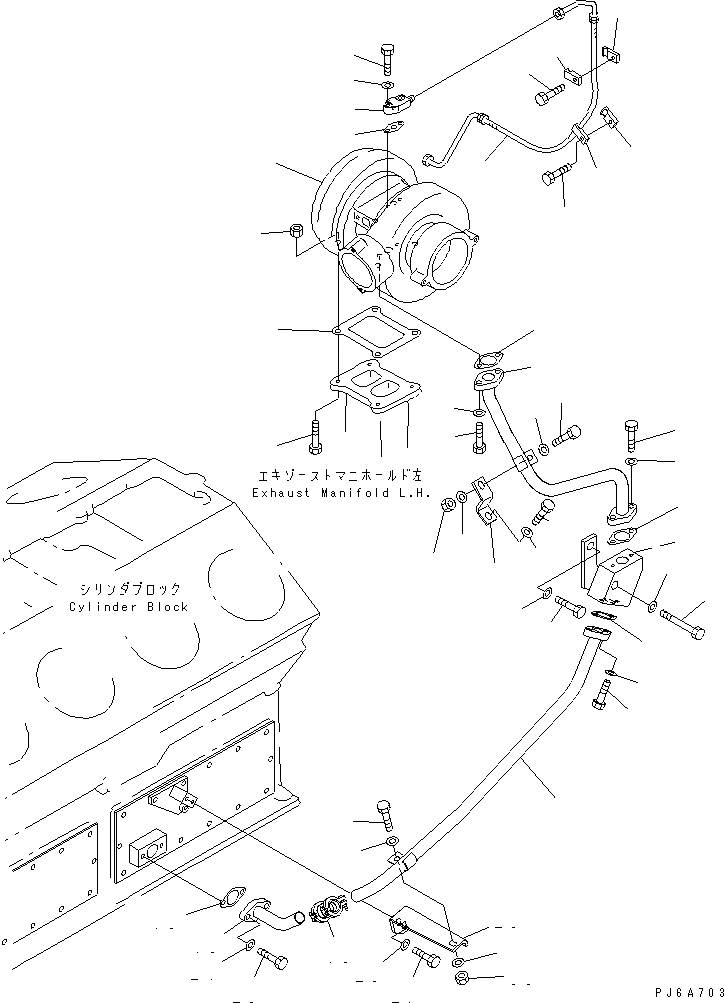 エキゾーストマニホールド左
Exhaust Manifold L.H.

シリンダブロック
Cylinder Block

PJ6A703