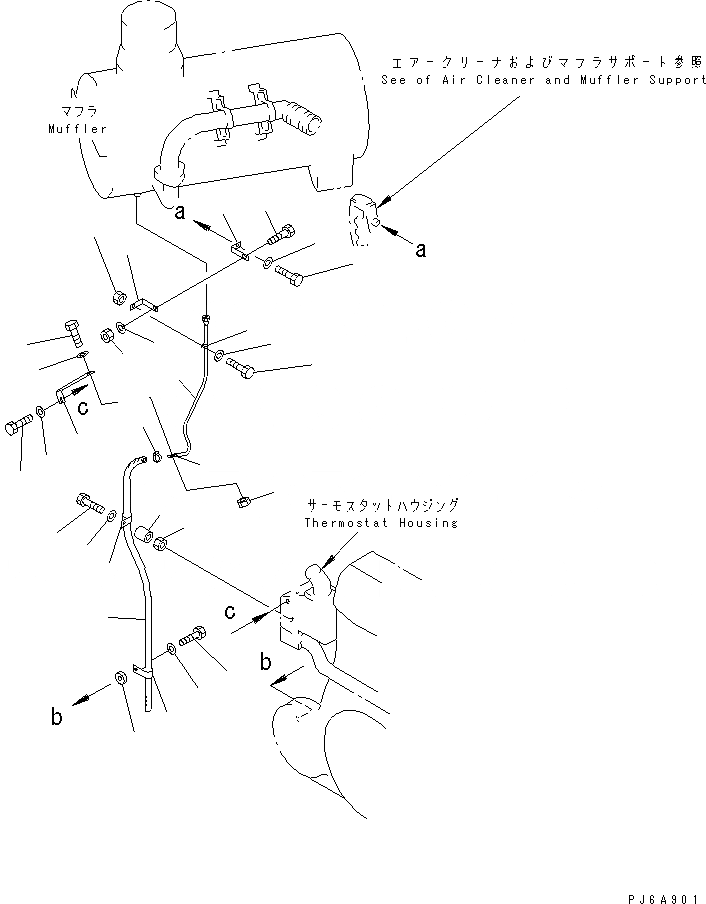 エアークリーナおよびマフラサポート参照
See of Air Cleaner and Muffler Support

マフラ
Muffler

a

a

c

サーモスタットハウジング
Thermostat Housing

c

b

b

PJ6A901