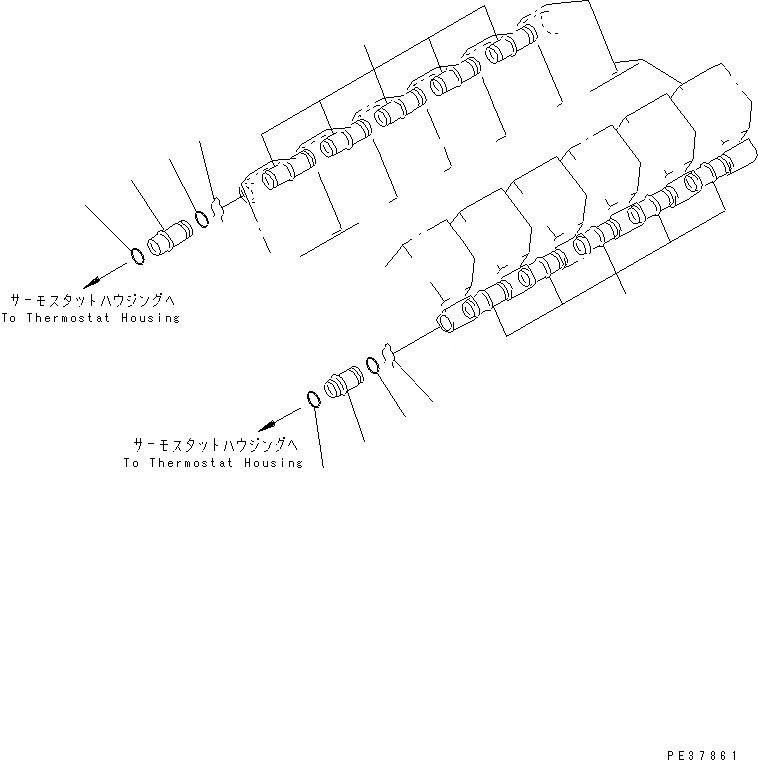 サーモスタットハウジングへ
To Thermostat Housing

サーモスタットハウジングへ
To Thermostat Housing

PE37861