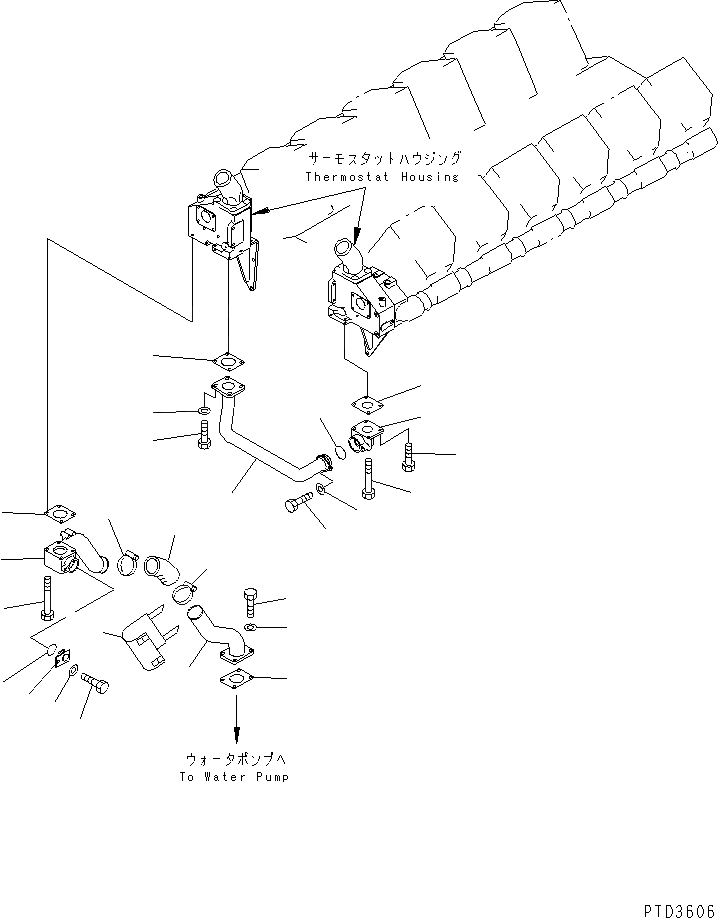 サーモスタットハウジング
Thermostat Housing

ウォータポンプへ
To Water Pump

PTD3606