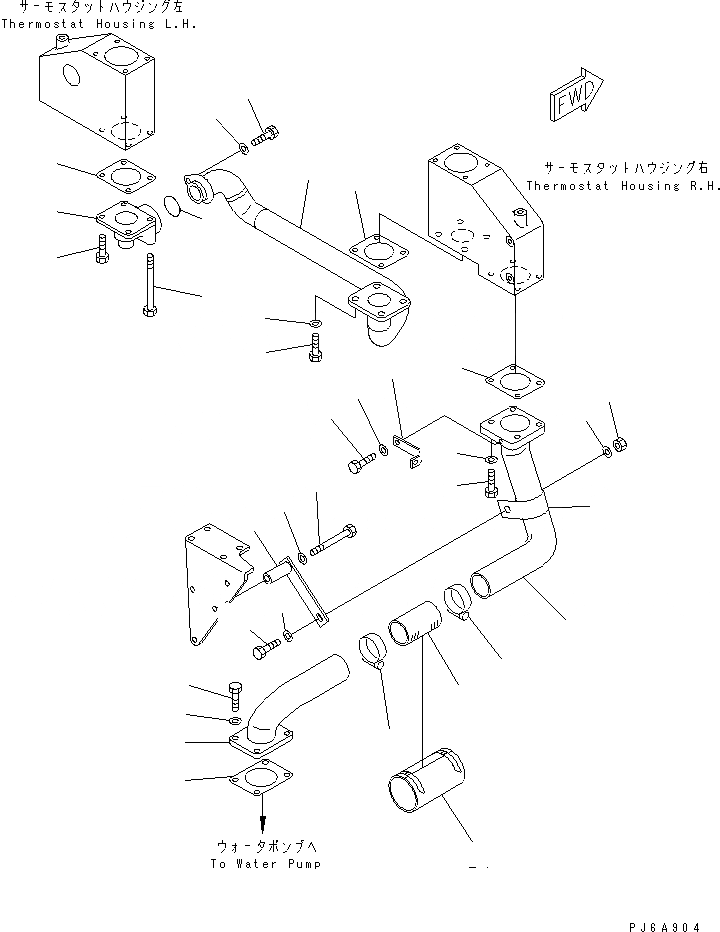 サーモスタットハウジング左
Thermostat Housing L.H.

FWD

サーモスタットハウジング右
Thermostat Housing R.H.

ウォータポンプへ
To Water Pump

PJ6A904