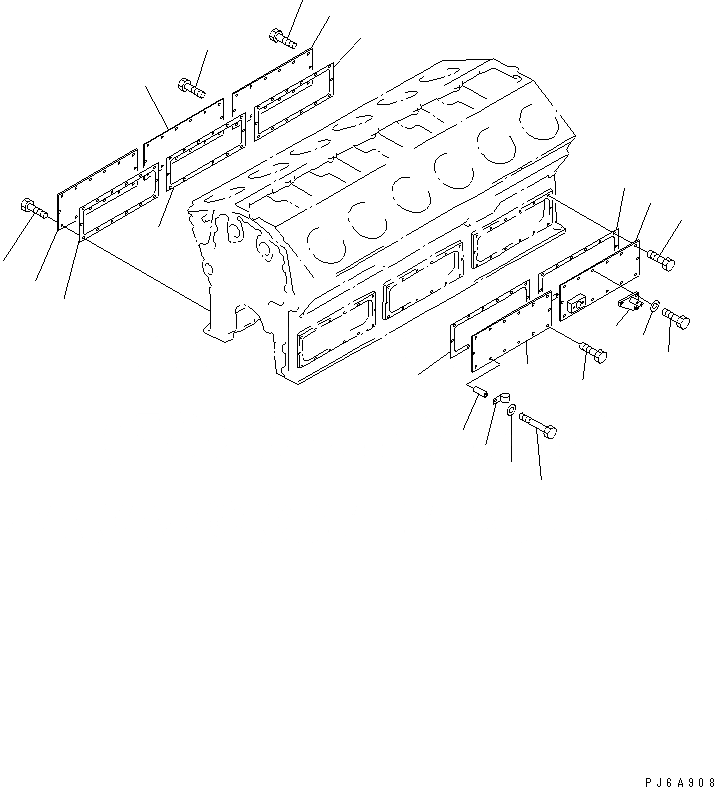 PJ6A908