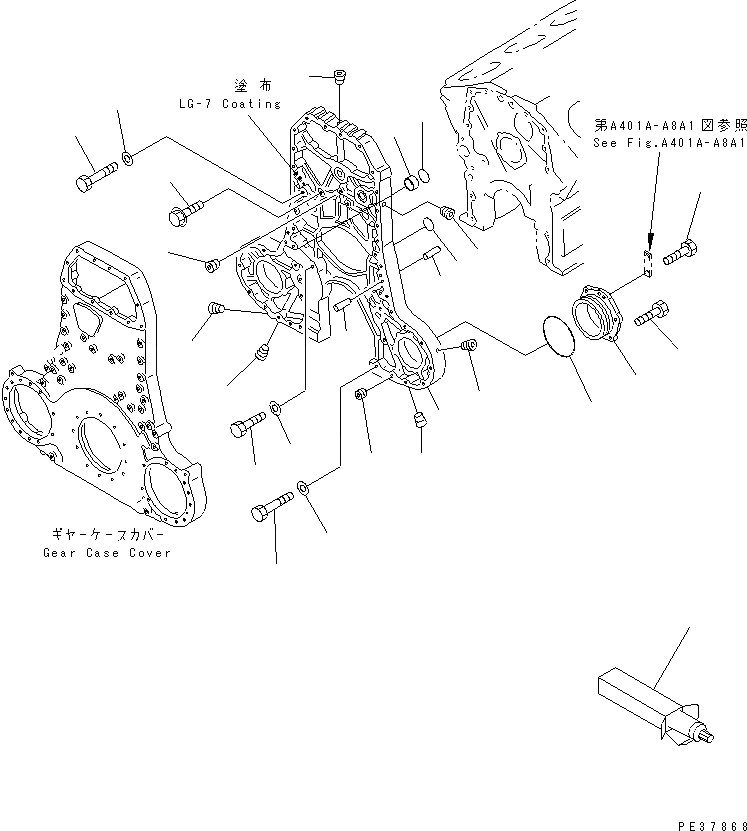 塗布
LG-7 Coating

第A401A-A8A1図参照
See Fig.A401A-A8A1

ギヤーケースカバー
Gear Case Cover

PE37868