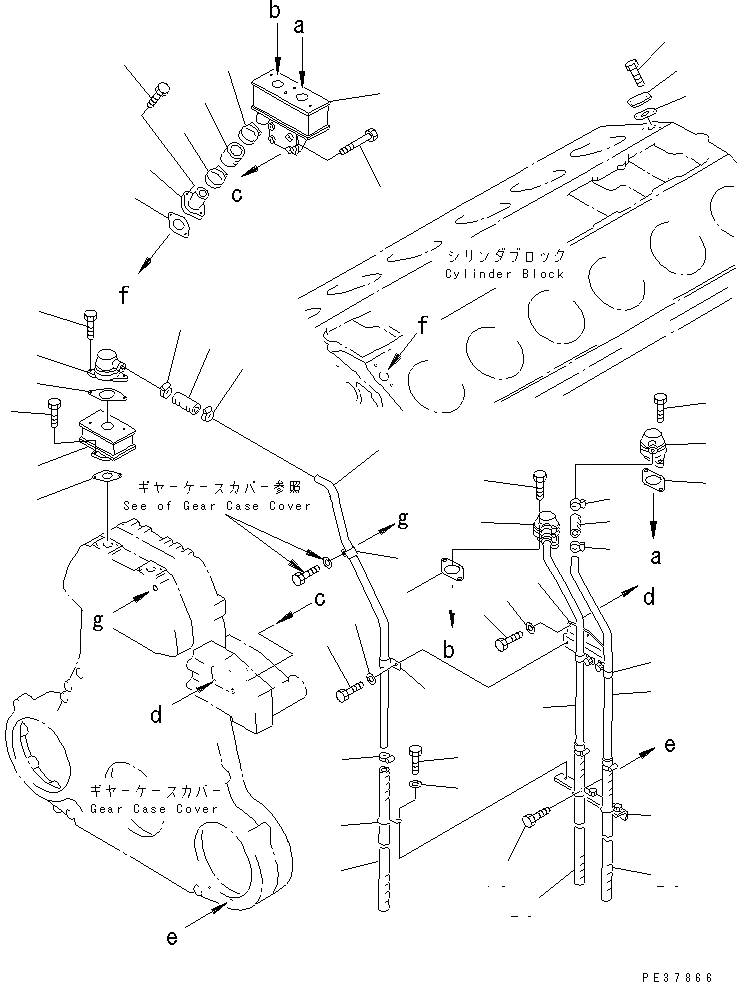 b
a
c
f
シリンダブロック
Cylinder Block
f
ギヤーケースカバー参照
See of Gear Case Cover
g
a
g
c
d
b
d
e
ギヤーケースカバー
Gear Case Cover
e
PE37866