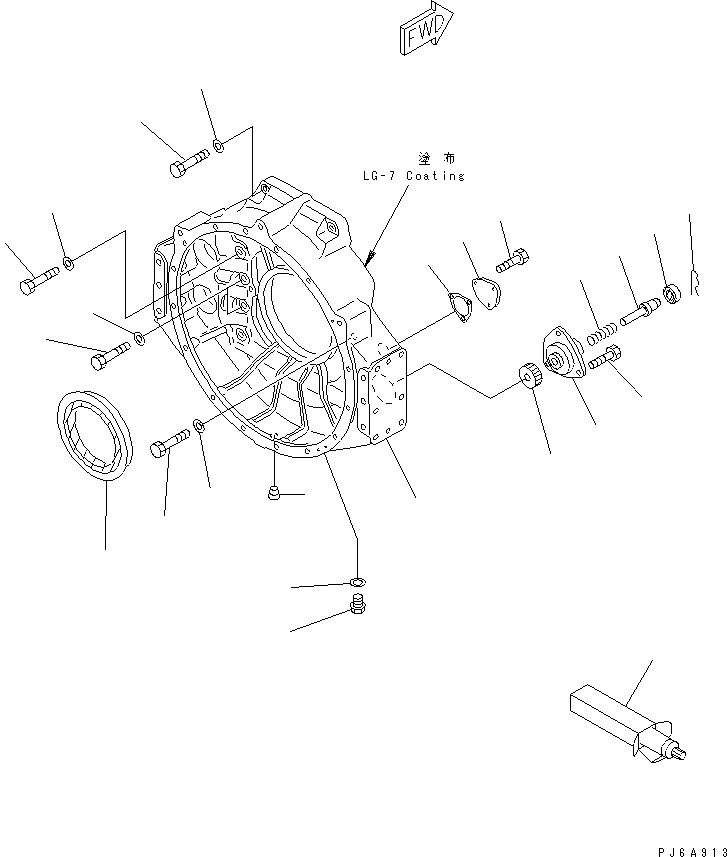 FWD

塗 布
LG-7 Coating

PJ6A913