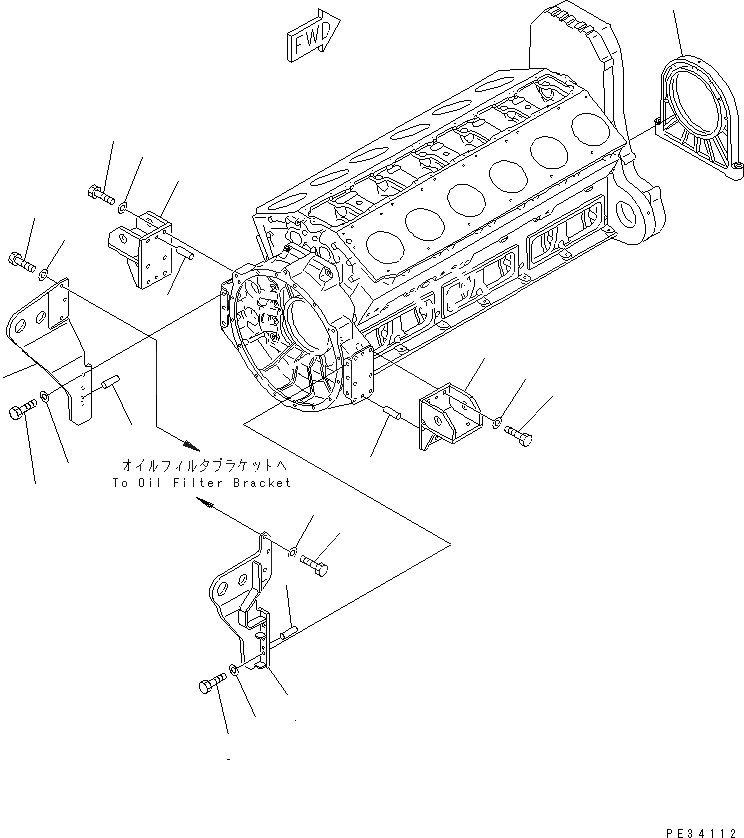 FWD

オイルフィルタブラケットへ
To Oil Filter Bracket

PE34112