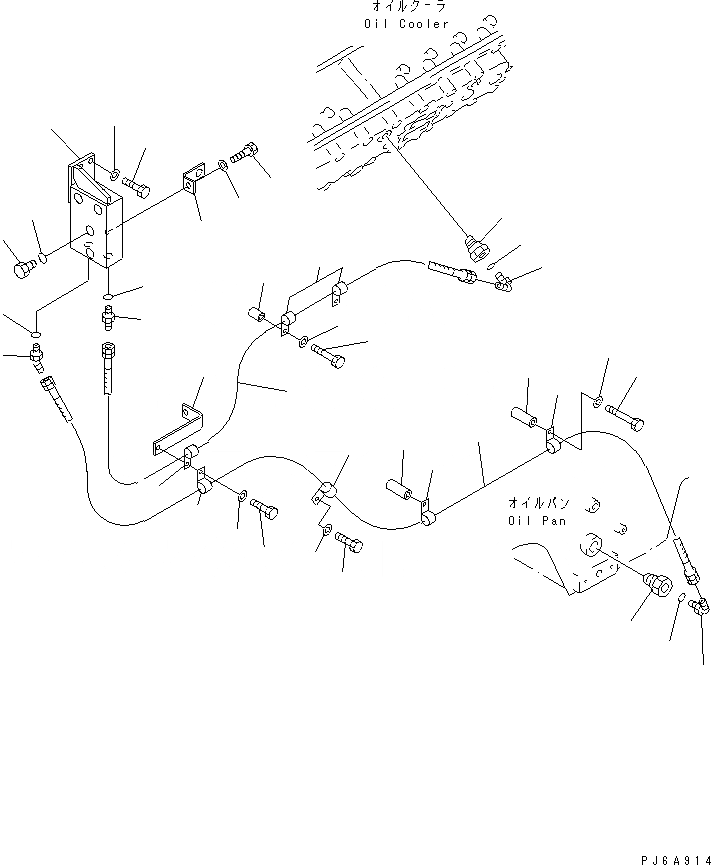 オイルクーラ
Oil Cooler

オイルパン
Oil Pan

PJ6A914