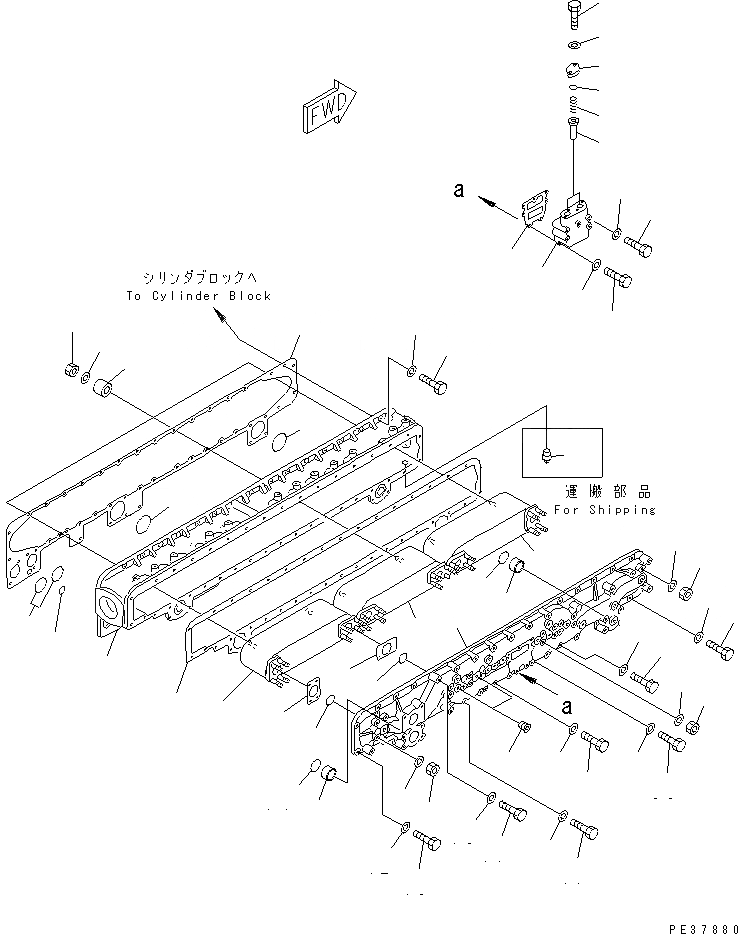 FWD

a

シリンダブロックへ
To Cylinder Block

運搬部品
For Shipping

a

PE37880