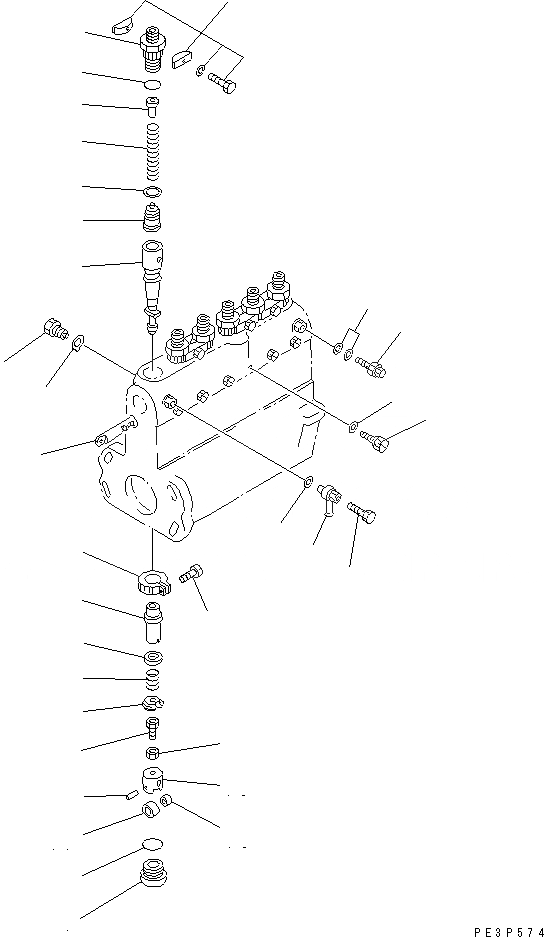 PE3P574