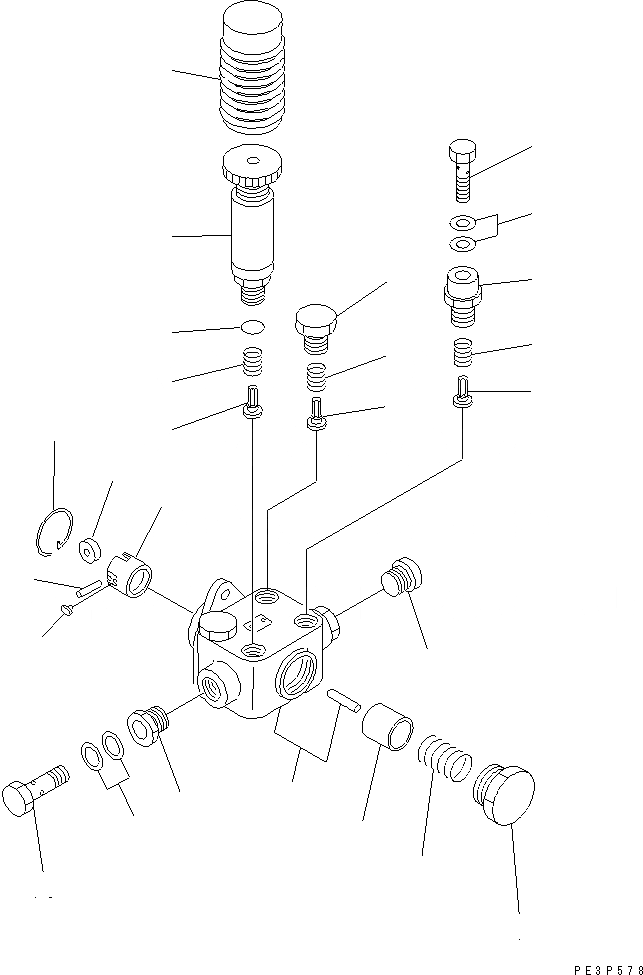 PE3P578