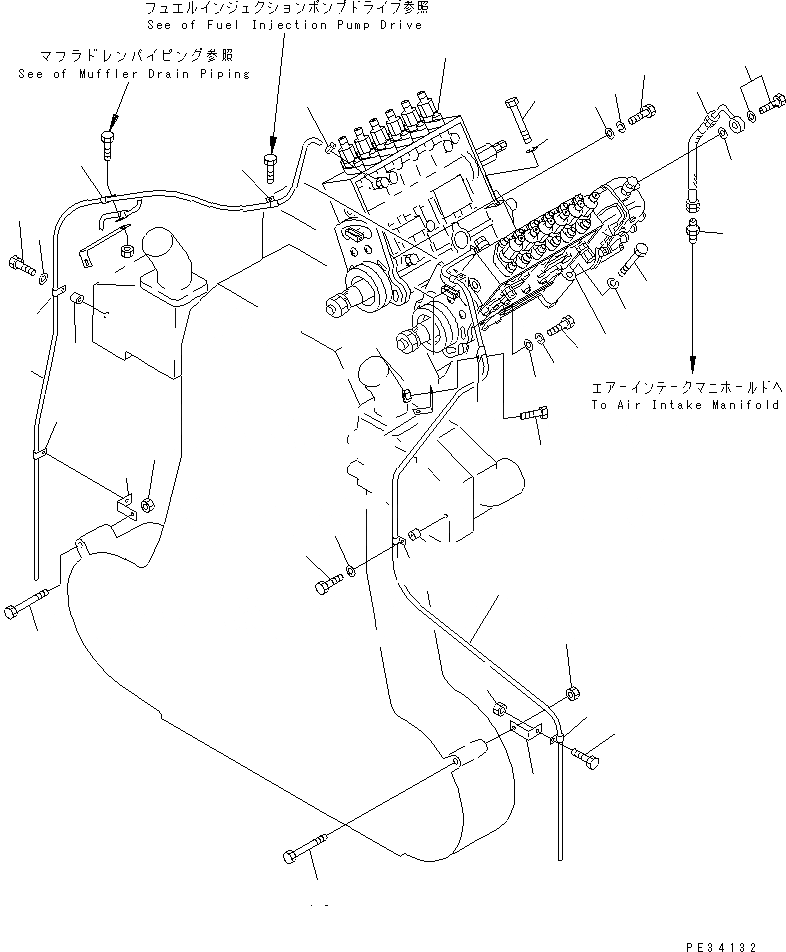 フュエルインジェクションポンプドライブ参照
See of Fuel Injection Pump Drive

マフラドレンパイピング参照
See of Muffler Drain Piping

エアーインテークマニホールドへ
To Air Intake Manifold

PE34132