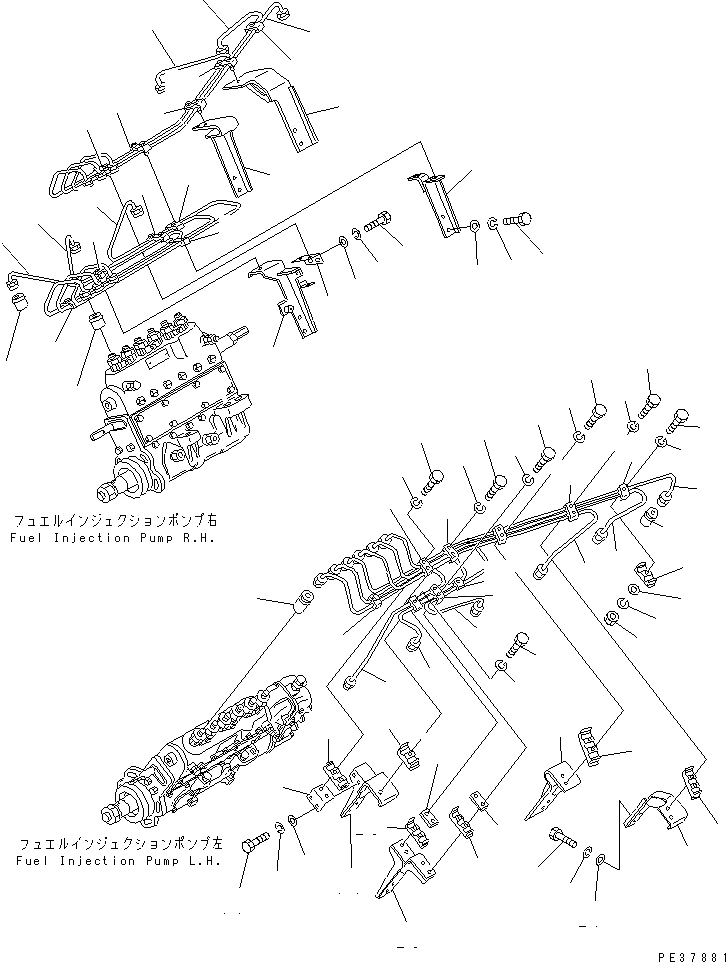 フュエルインジェクションポンプ右
Fuel Injection Pump R.H.

フュエルインジェクションポンプ左
Fuel Injection Pump L.H.

PE37881