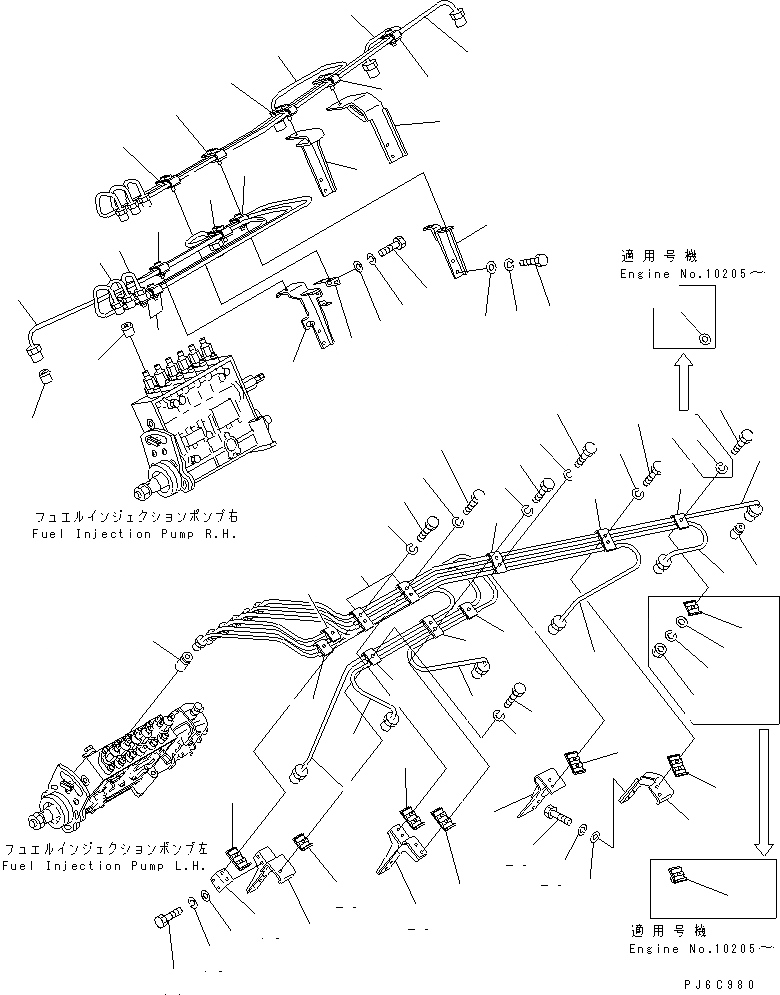 適用号機
Engine No.10205～

フュエルインジェクションポンプ右
Fuel Injection Pump R.H.

フュエルインジェクションポンプ左
Fuel Injection Pump L.H.

適用号機
Engine No.10205～

PJ6C980