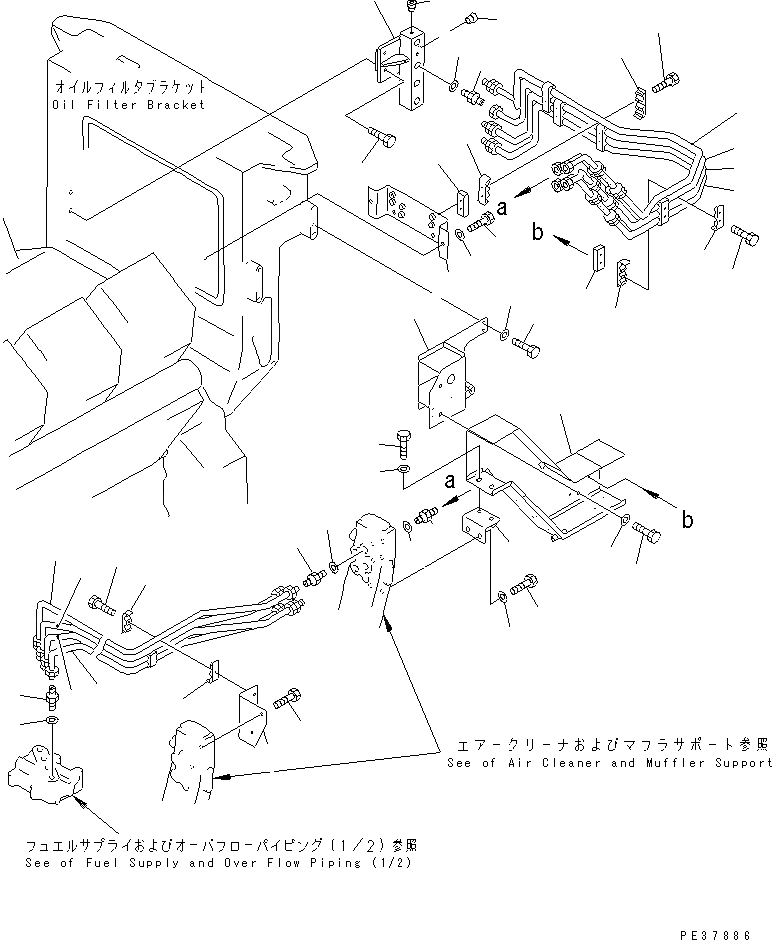 オイルフィルタブラケット
Oil Filter Bracket

a

b

a

b

エアークリーナおよびマフラサポート参照
See of Air Cleaner and Muffler Support

フュエルサプライおよびオーバフローパイピング（1／2）参照
See of Fuel Supply and Over Flow Piping (1/2)

PE37886