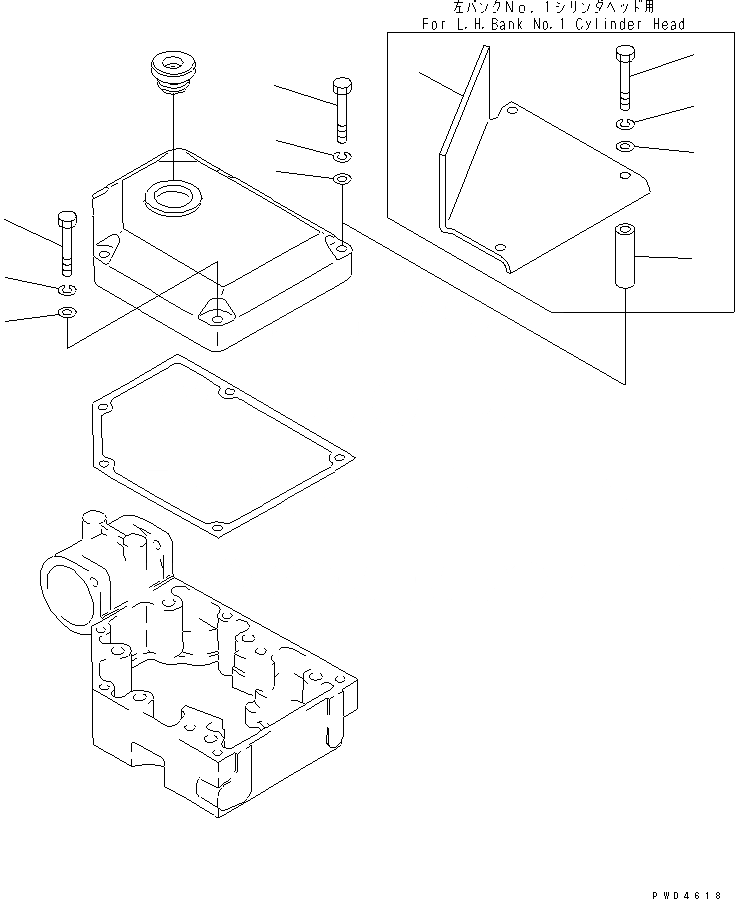 左バンクNo.1シリンダヘッド用
For L.H.Bank No.1 Cylinder Head

PWD4618