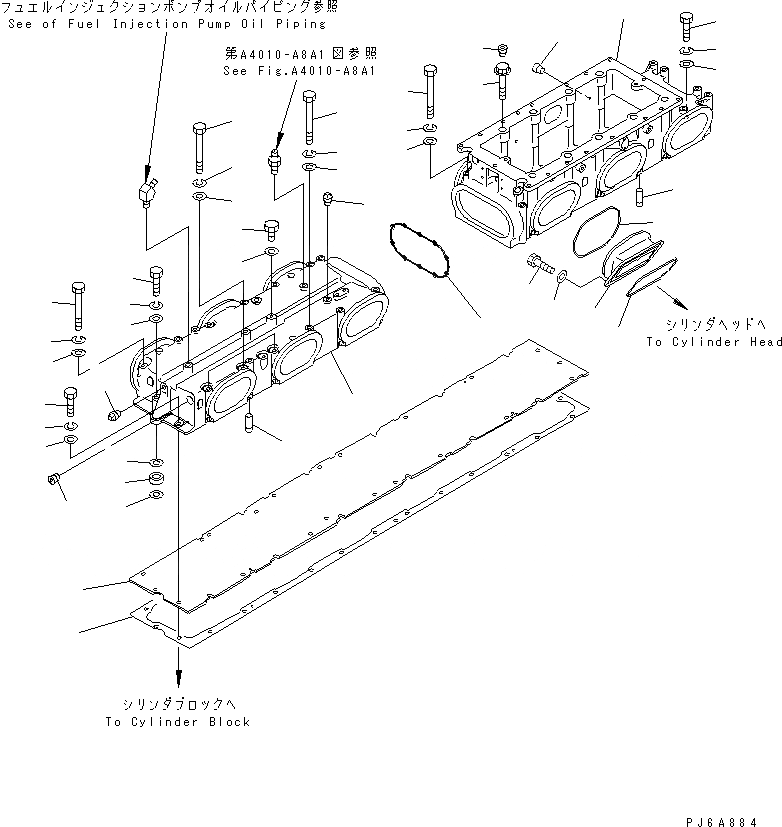 フュエルインジェクションポンプオイルパイピング参照
See of Fuel Injection Pump Oil Piping

第A4010-A8A1図参照
See Fig.A4010-A8A1

シリンダヘッドへ
To Cylinder Head

シリンダブロックへ
To Cylinder Block

PJ6A884