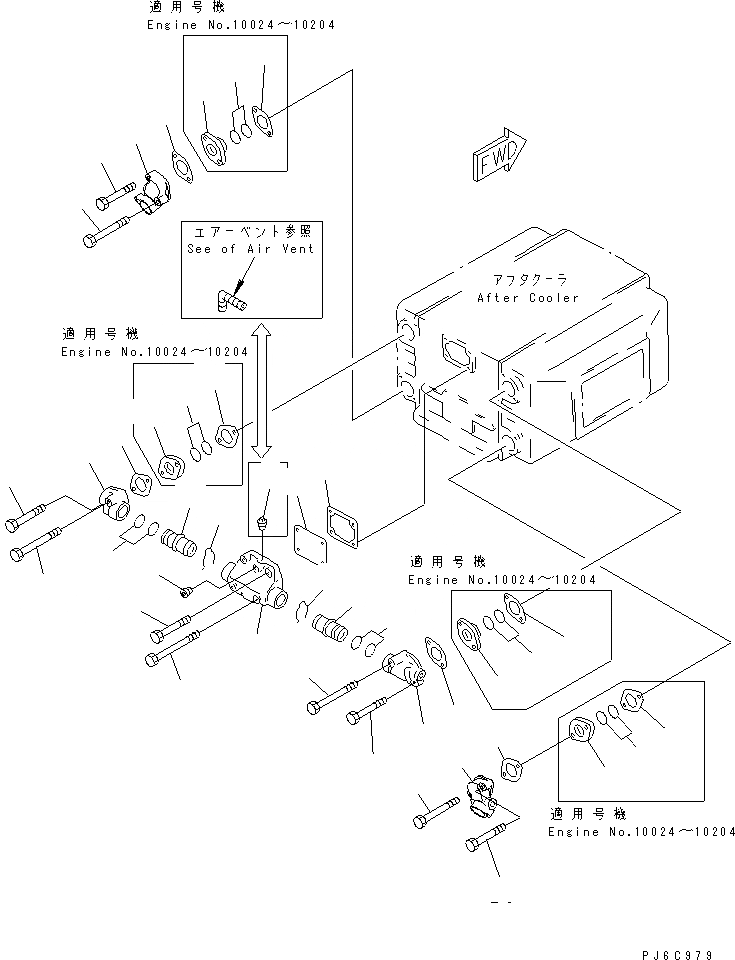 適用号機
Engine No.10024～10204

FWD

エアーベント参照
See of Air Vent

アフタクーラ
After Cooler

適用号機
Engine No.10024～10204

適用号機
Engine No.10024～10204

適用号機
Engine No.10024～10204

PJ6C979