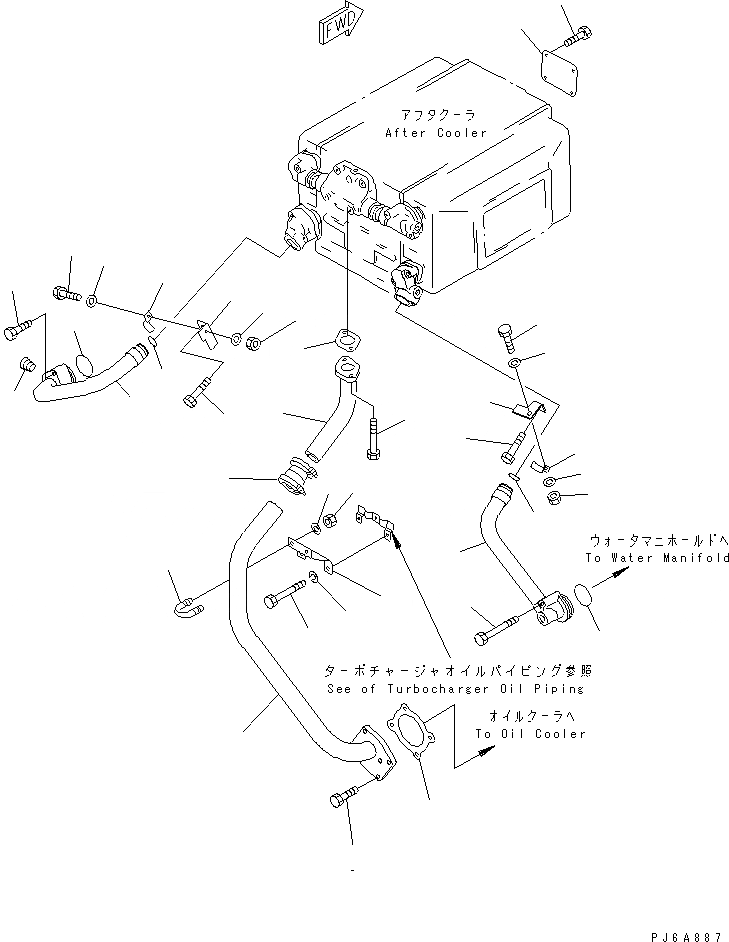 FWD

アフタクーラ
After Cooler

ウォータマニホールドへ
To Water Manifold

ターボチャージャオイルパイピング参照
See of Turbocharger Oil Piping

オイルクーラへ
To Oil Cooler

PJ6A887